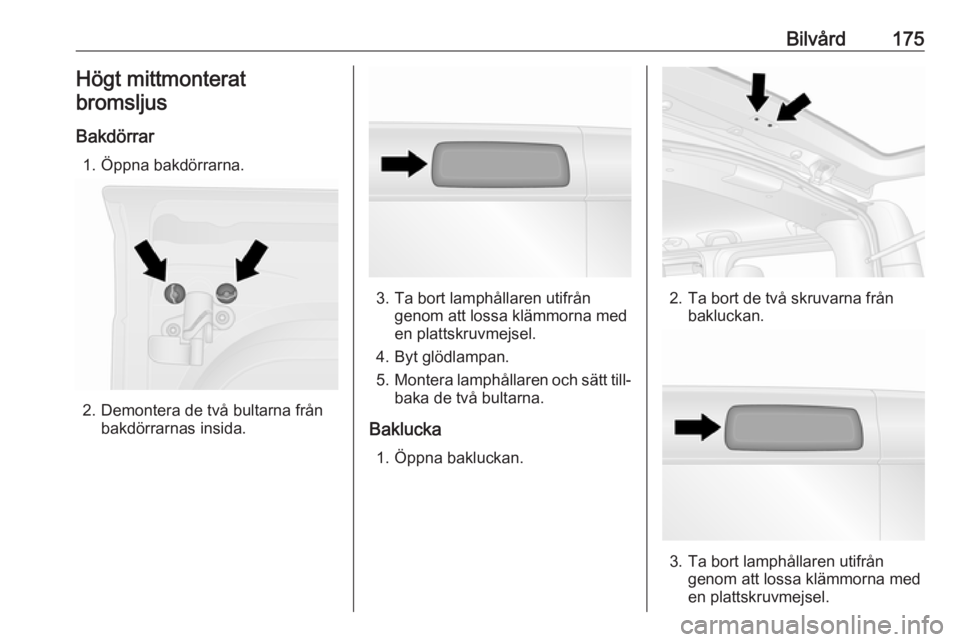 Bilvård 175

Högt mittmonterat bromsljus

Bakdörrar

1. Öppna bakdörrarna.

2. Demontera de två bultarna från bakdörrarnas insida.

3. Ta bort lamphållaren utifrån genom att lossa klämmorna med en plattskruvmejsel.

4. Byt glödlampan.

5. Montera lamphållaren och sätt tillbaka de två bultarna.

Baklucka

1. Öppna bakluckan.

2. Ta bort de två skruvarna från bakluckan.

3. Ta bort lamphållaren utifrån genom att lossa klämmorna med en plattskruvmejsel.

carmanualsonline.info