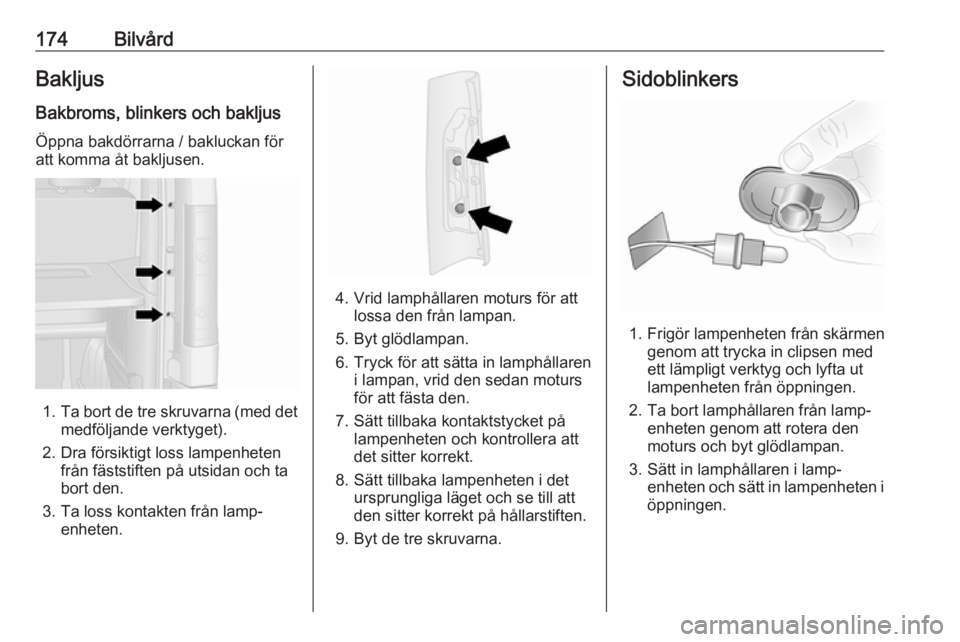 174 Bilvård

Bakljus

Bakbroms, blinkers och bakljus

Öppna bakdörrarna / bakluckan för att komma åt bakljusen.

1. Ta bort de tre skruvarna (med det medföljande verktyget).
2. Dra försiktigt loss lampenheten från fäststiften på utsidan och ta bort den.
3. Ta loss kontakten från lampenheten.

4. Vrid lamphållaren moturs för att lossa den från lampan.
5. Byt glödlampan.
6. Tryck för att sätta in lamphållaren i lampan, vrid den sedan moturs för att fästa den.
7. Sätt tillbaka kontaktstycket på lampenheten och kontrollera att det sitter korrekt.
8. Sätt tillbaka lampenheten i det ursprungliga läget och se till att den sitter korrekt på hållarstiften.
9. Byt de tre skruvarna.

Sidoblinkers

1. Frigör lampenheten från skärmen genom att trycka in clipsen med ett lämpligt verktyg och lyfta ut lampenheten från öppningen.
2. Ta bort lamphållaren från lampenheten genom att rotera den moturs och byt glödlampan.
3. Sätt in lamphållaren i lampenheten och sätt in lampenheten i öppningen.

carmanualsonline.info