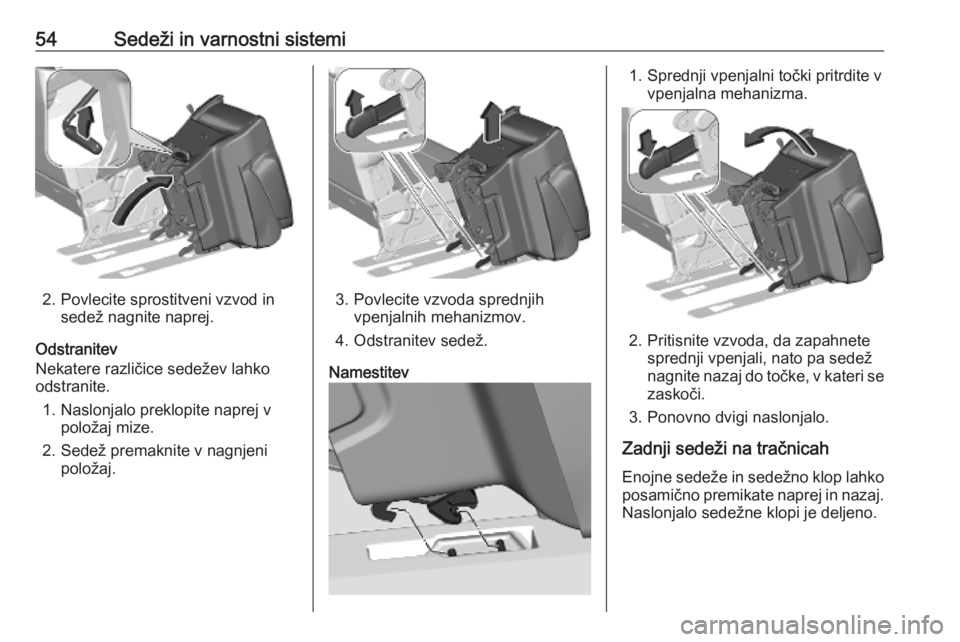 54 Sedeži in varnostni sistemi

2. Povlecite sprostitveni vzvod in sedež nagnite naprej.

Odstranitev
Nekatere različice sedežev lahko odstranite.

1. Naslonjalo preklopite naprej v položaj mize.
2. Sedež premaknite v nagnjeni položaj.

3. Povlecite vzvoda sprednjih vpenjalnih mehanizmov.
4. Odstranitev sedež.

Namestitev

1. Sprednji vpenjalni točki pritrdite v vpenjalna mehanizma.

2. Pritisnite vzvoda, da zapahnete sprednji vpenjali, nato pa sedež nagnite nazaj do točke, v kateri se zaskoči.
3. Ponovno dvigi naslonjalo.

Zadnji sedeži na tračnicah
Enojne sedeže in sedežno klop lahko posamično premikate naprej in nazaj. Naslonjalo sedežne klopi je deljeno.

carmanualsonline.info