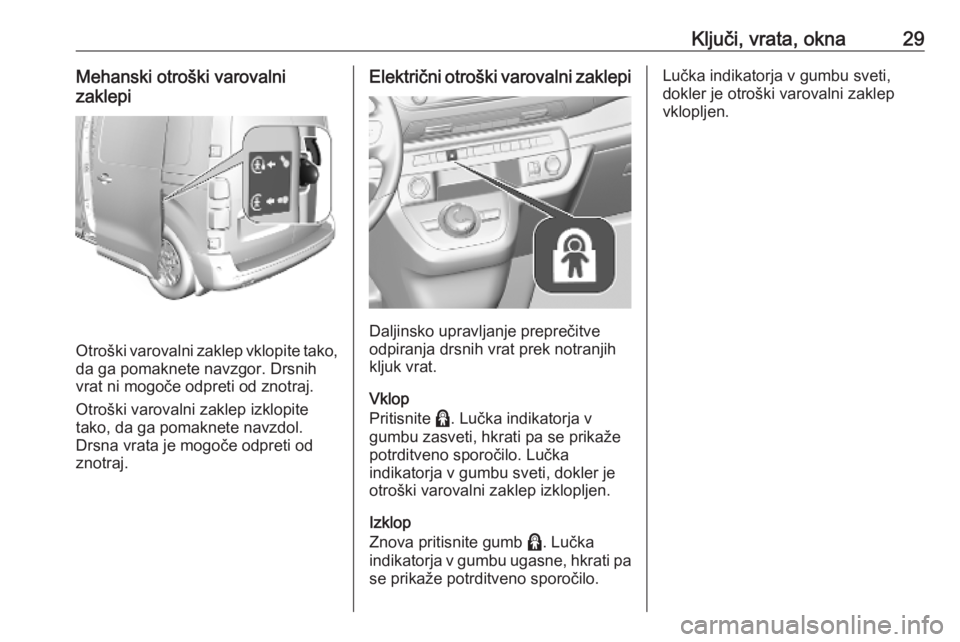 Ključi, vrata, okna 29

Mehanski otroški varovalni zaklepi

Otroški varovalni zaklep vklopite tako, da ga pomaknete navzgor. Drsnih vrat ni mogoče odpreti od znotraj.

Otroški varovalni zaklep izklopite tako, da ga pomaknete navzdol. Drsna vrata je mogoče odpreti od znotraj.

Električni otroški varovalni zaklepi

Daljinsko upravljanje preprečitve odpiranja drsnih vrat prek notranjih kljuk vrat.

Vklop
Pritisnite . Lučka indikatorja v gumbu zasveti, hkrati pa se prikaže potrditveno sporočilo. Lučka indikatorja v gumbu sveti, dokler je otroški varovalni zaklep izklopljen.

Izklop
Znova pritisnite gumb . Lučka indikatorja v gumbu ugasne, hkrati pa se prikaže potrditveno sporočilo.

Lučka indikatorja v gumbu sveti, dokler je otroški varovalni zaklep vklopljen.

carmanualsonline.info