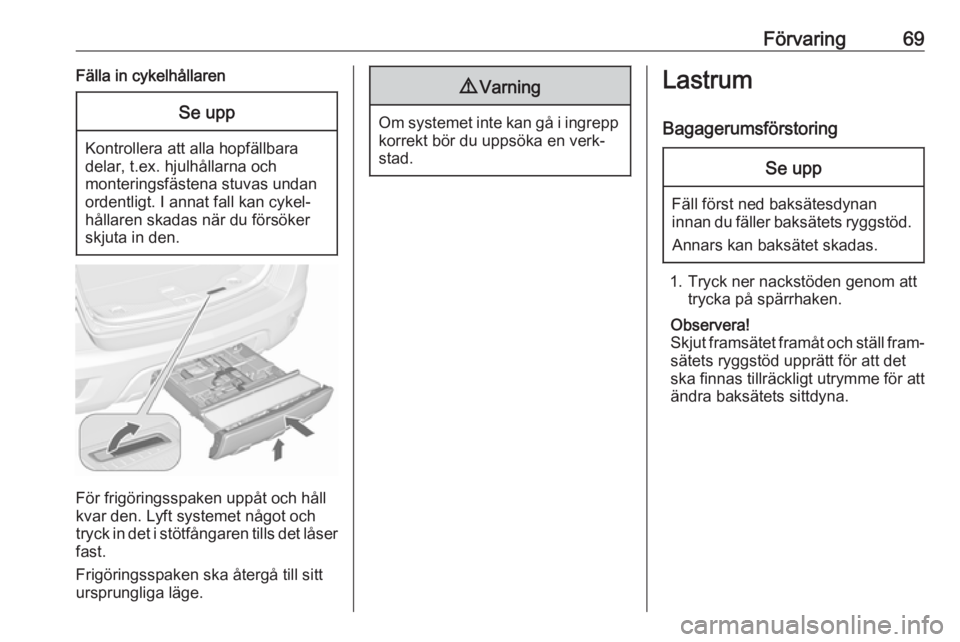 Förvaring 69

Fälla in cykelhållaren

Se upp

Kontrollera att alla hopfällbara delar, t.ex. hjulhållarna och monteringsfästena stuvas undan ordentligt. I annat fall kan cykelhållaren skadas när du försöker skjuta in den.

För frigöringsspaken uppåt och håll kvar den. Lyft systemet något och tryck in det i stötfångaren tills det låser fast.

Frigöringsspaken ska återgå till sitt ursprungliga läge.

⚠ Varning

Om systemet inte kan gå i ingrepp korrekt bör du uppsöka en verkstad.

Lastrum

Bagagerumsförstoring

Se upp

Fäll först ned baksätesdynan innan du fäller baksätets ryggstöd.

Annars kan baksätet skadas.

1. Tryck ner nackstöden genom att trycka på spärrhaken.

Observera!
Skjut framsätet framåt och ställ framsätets ryggstöd upprätt för att det ska finnas tillräckligt utrymme för att ändra baksätets sittdyna.

carmanualsonline.info