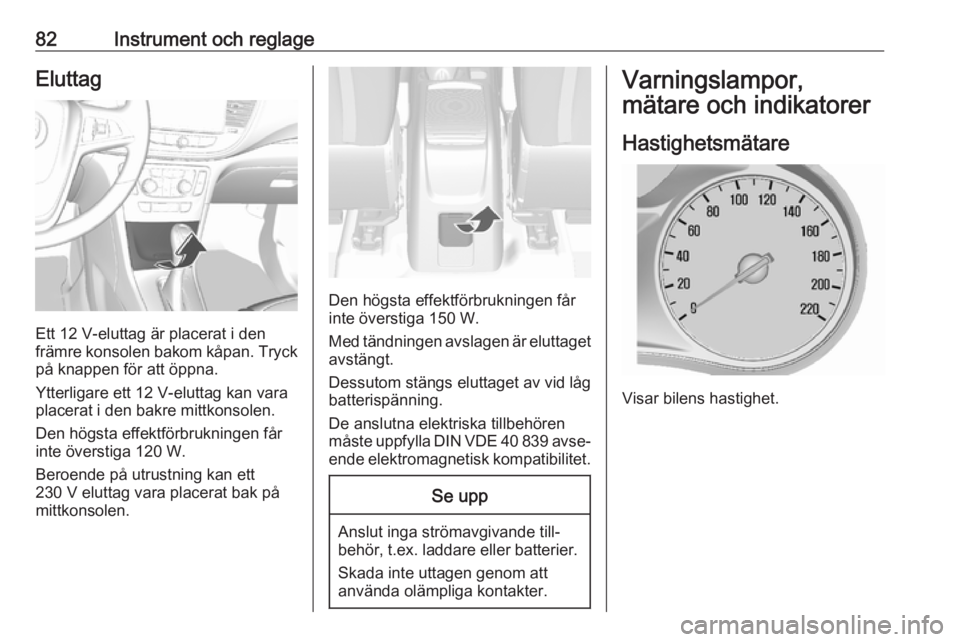 82 Instrument och reglage

Eluttag

Ett 12 V-eluttag är placerat i den främre konsolen bakom kåpan. Tryck på knappen för att öppna.

Ytterligare ett 12 V-eluttag kan vara placerat i den bakre mittkonsolen.

Den högsta effektförbrukningen får inte överstiga 120 W.

Beroende på utrustning kan ett 230 V eluttag vara placerat bak på mittkonsolen.

Den högsta effektförbrukningen får inte överstiga 150 W.

Med tändningen avslagen är eluttaget avstängt.

Dessutom stängs eluttaget av vid låg batterispänning.

De anslutna elektriska tillbehören måste uppfylla DIN VDE 40 839 avseende elektromagnetisk kompatibilitet.

Se upp

Anslut inga strömavgivande tillbehör, t.ex. laddare eller batterier.

Skada inte uttagen genom att använda olämpliga kontakter.

Varningslampor, mätare och indikatorer

Hastighetsmätare

0
20
40
60
80
100
120
140
160
180
200
220

Visar bilens hastighet.

carmanualsonline.info