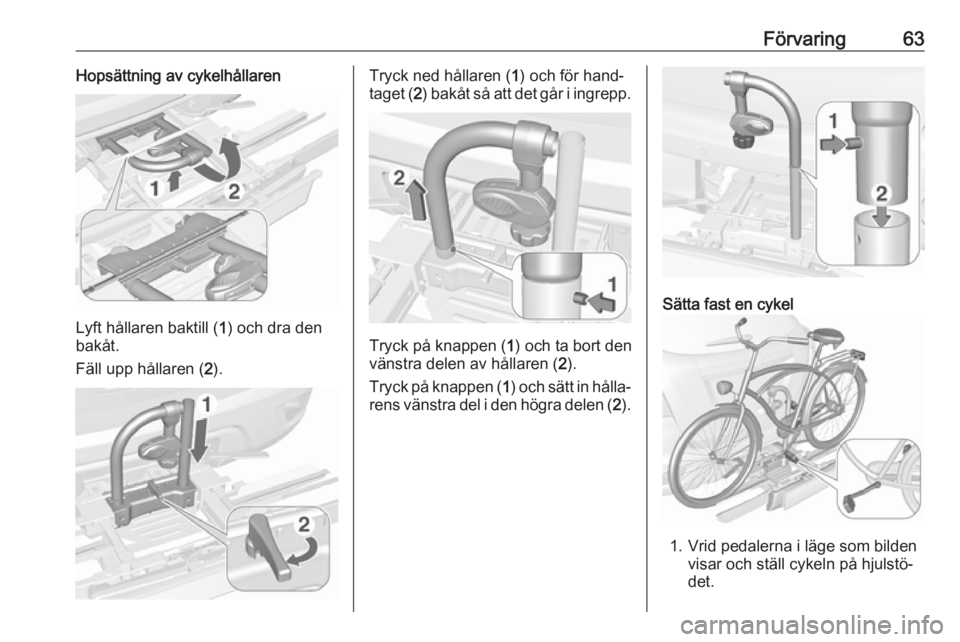 Förvaring 63

Hopsättning av cykelhållaren

1 2

Lyft hållaren baktill (1) och dra den bakåt.

Fäll upp hållaren (2).

1

2

Tryck ned hållaren (1) och för handtaget (2) bakåt så att det går i ingrepp.

2

1

Tryck på knappen (1) och ta bort den vänstra delen av hållaren (2).

Tryck på knappen (1) och sätt in hållarens vänstra del i den högra delen (2).

1

2

Sätta fast en cykel

1. Vrid pedalerna i läge som bilden visar och ställ cykeln på hjulstödet.

carmanualsonline.info