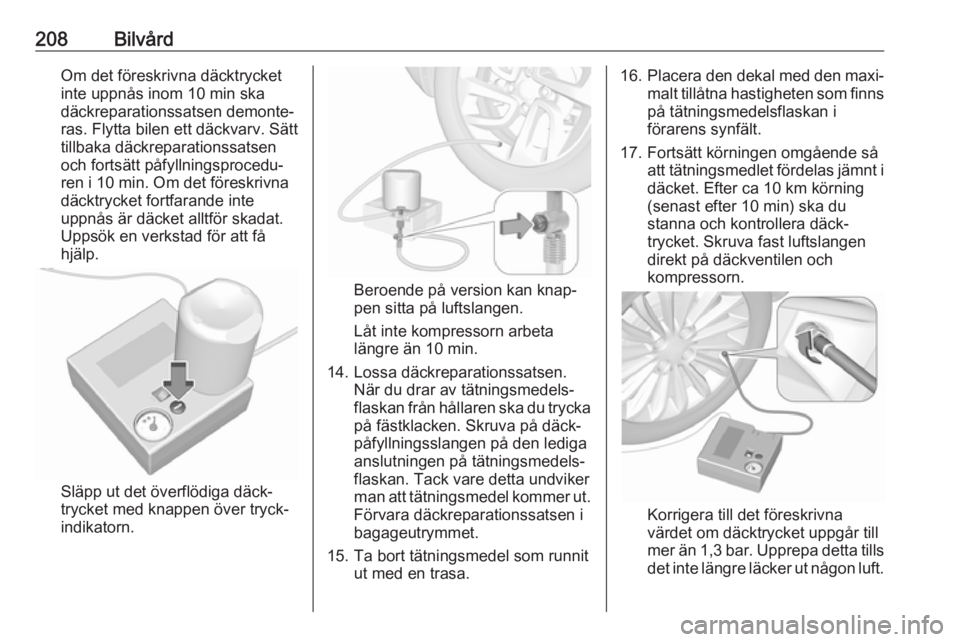 208 Bilvård

Om det föreskrivna däcktrycket inte uppnås inom 10 min ska däckreparationssatsen demonteras. Flytta bilen ett däckvarv. Sätt tillbaka däckreparationssatsen och fortsätt påfyllningsproceduren i 10 min. Om det föreskrivna däcktrycket fortfarande inte uppnås är däcket alltför skadat. Uppsök en verkstad för att få hjälp.

Släpp ut det överflödiga däcktrycket med knappen över tryckindikatorn.

Beroende på version kan knappen sitta på luftslangen.

Låt inte kompressorn arbeta längre än 10 min.

14. Lossa däckreparationssatsen. När du drar av tätningsmedelsflaskan från hållaren ska du trycka på fästklacken. Skruva på däckpåfyllningsslangen på den lediga anslutningen på tätningsmedelsflaskan. Tack vare detta undviker man att tätningsmedel kommer ut. Förvara däckreparationssatsen i bagageutrymmet.

15. Ta bort tätningsmedel som runnit ut med en trasa.

16. Placera den dekal med den maximalt tillåtna hastigheten som finns på tätningsmedelsflaskan i förarens synfält.

17. Fortsätt körningen omgående så att tätningsmedlet fördelas jämnt i däcket. Efter ca 10 km körning (senast efter 10 min) ska du stanna och kontrollera däcktrycket. Skruva fast luftslangen direkt på däckventilen och kompressorn.

Korrigera till det föreskrivna värdet om däcktrycket uppgår till mer än 1,3 bar. Upprepa detta tills det inte längre läcker ut någon luft.

carmanualsonline.info