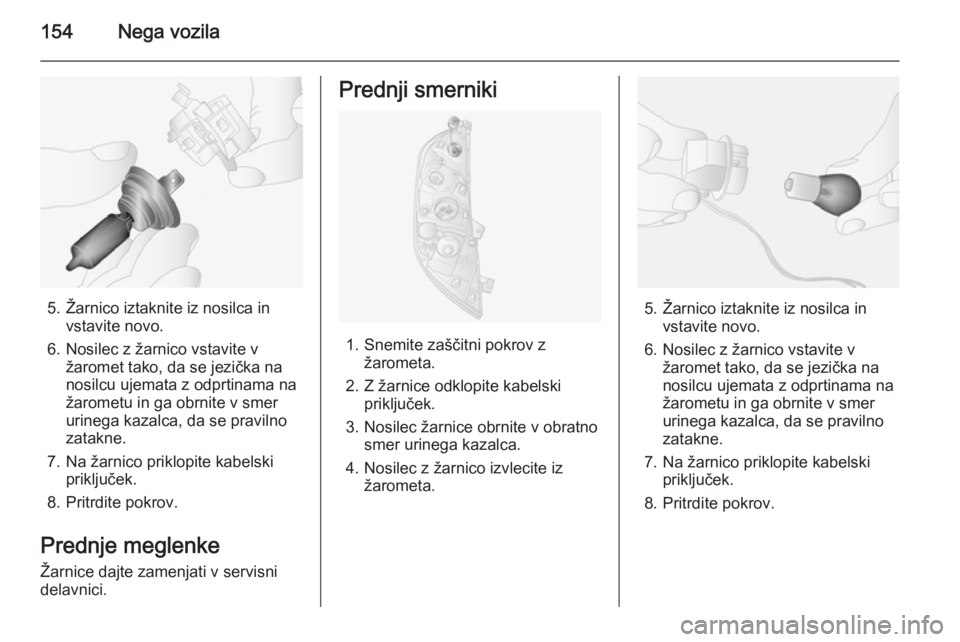 154 Nega vozila

5. Žarnico iztaknite iz nosilca in vstavite novo.
6. Nosilec z žarnico vstavite v žaromet tako, da se jezička na nosilcu ujemata z odprtinama na žarometu in ga obrnite v smer urinega kazalca, da se pravilno zatakne.
7. Na žarnico priklopite kabelski priključek.
8. Pritrdite pokrov.

Prednje meglenke
Žarnice dajte zamenjati v servisni delavnici.

Prednji smerniki

1. Snemite zaščitni pokrov z žarometa.
2. Z žarnice odklopite kabelski priključek.
3. Nosilec žarnice obrnite v obratno smer urinega kazalca.
4. Nosilec z žarnico izvlecite iz žarometa.

5. Žarnico iztaknite iz nosilca in vstavite novo.
6. Nosilec z žarnico vstavite v žaromet tako, da se jezička na nosilcu ujemata z odprtinama na žarometu in ga obrnite v smer urinega kazalca, da se pravilno zatakne.
7. Na žarnico priklopite kabelski priključek.
8. Pritrdite pokrov.

carmanualsonline.info