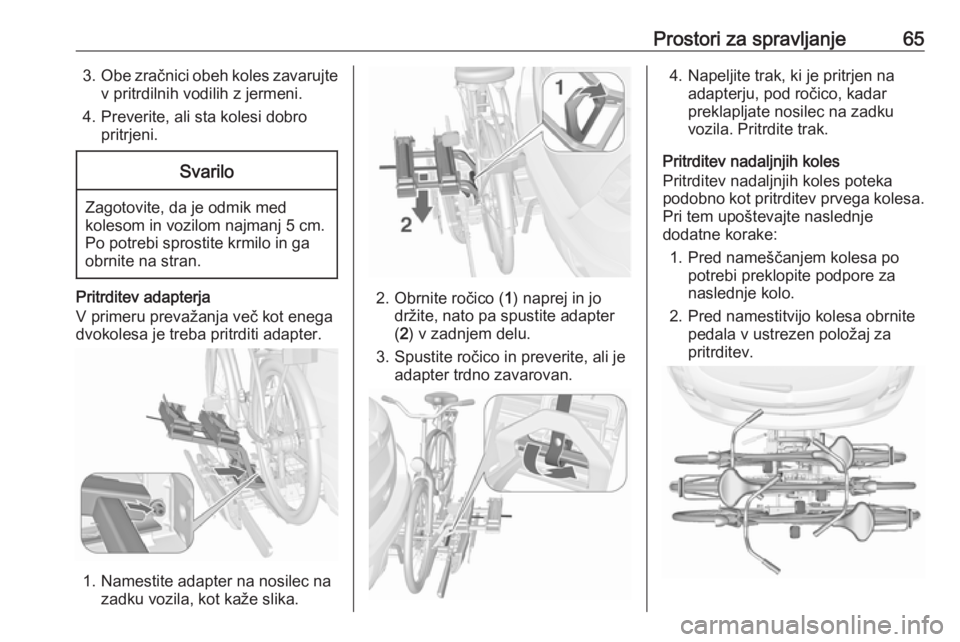 Prostori za spravljanje 65

3. Obe zračnici obeh koles zavarujte v pritrdilnih vodilih z jermeni.

4. Preverite, ali sta kolesi dobro pritrjeni.

Svarilo

Zagotovite, da je odmik med kolesom in vozilom najmanj 5 cm. Po potrebi sprostite krmilo in ga obrnite na stran.

Pritrditev adapterja
V primeru prevažanja več kot enega dvokolesa je treba pritrditi adapter.

1. Namestite adapter na nosilec na zadku vozila, kot kaže slika.

1
2

2. Obrnite ročico (1) naprej in jo držite, nato pa spustite adapter (2) v zadnjem delu.

3. Spustite ročico in preverite, ali je adapter trdno zavarovan.

4. Napeljite trak, ki je pritrjen na adapterju, pod ročico, kadar preklapljate nosilec na zadku vozila. Pritrdite trak.

Pritrditev nadaljnjih koles
Pritrditev nadaljnjih koles poteka podobno kot pritrditev prvega kolesa. Pri tem upoštevajte naslednje dodatne korake:

1. Pred nameščanjem kolesa po potrebi preklopite podpore za naslednje kolo.

2. Pred namestitvijo kolesa obrnite pedala v ustrezen položaj za pritrditev.

carmanualsonline.info