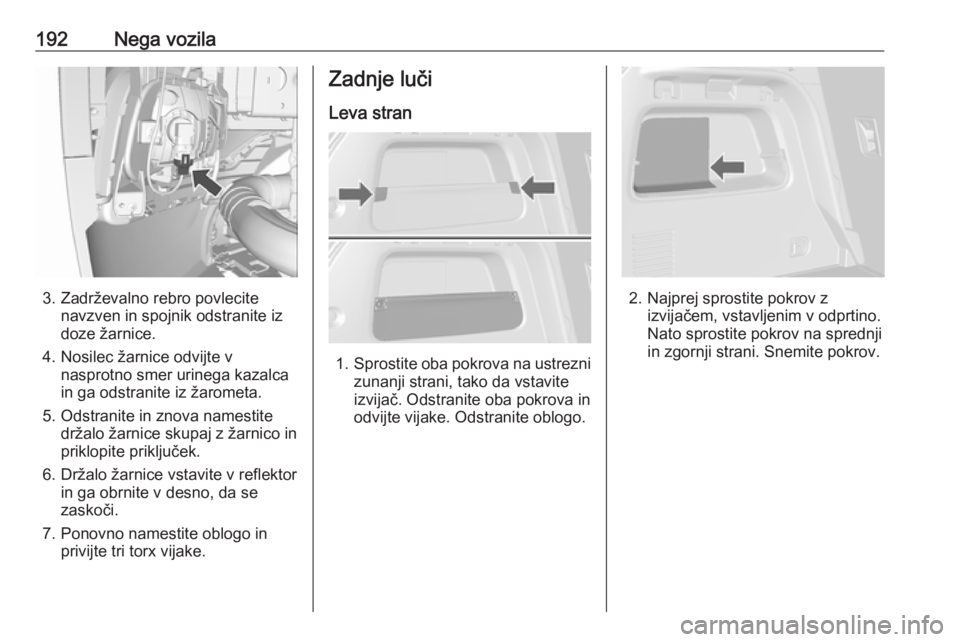 192 Nega vozila

3. Zadrževalno rebro povlecite navzven in spojnik odstranite iz doze žarnice.

4. Nosilec žarnice odvijte v nasprotno smer urinega kazalca in ga odstranite iz žarometa.

5. Odstranite in znova namestite držalo žarnice skupaj z žarnico in priklopite priključek.

6. Držalo žarnice vstavite v reflektor in ga obrnite v desno, da se zaskoči.

7. Ponovno namestite oblogo in privijte tri torx vijake.

Zadnje luči

Leva stran

1. Sprostite oba pokrova na ustrezni zunanji strani, tako da vstavite izvijač. Odstranite oba pokrova in odvijte vijake. Odstranite oblogo.

2. Najprej sprostite pokrov z izvijačem, vstavljenim v odprtino. Nato sprostite pokrov na sprednji in zgornji strani. Snemite pokrov.

carmanualsonline.info