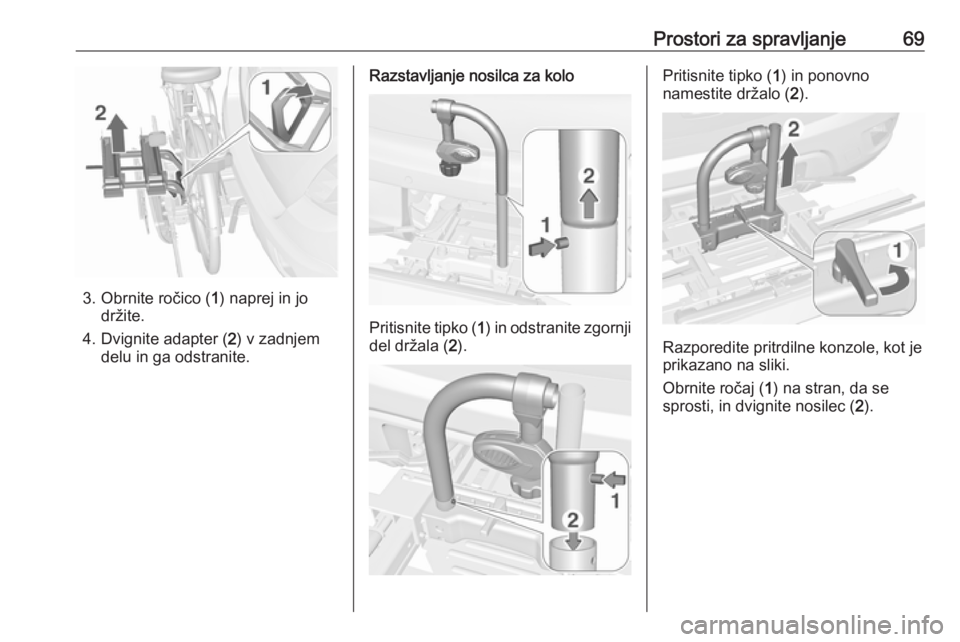 Prostori za spravljanje 69

2

1

3. Obrnite ročico (1) naprej in jo držite.

4. Dvignite adapter (2) v zadnjem delu in ga odstranite.

Razstavljanje nosilca za kolo

2

1

Pritisnite tipko (1) in odstranite zgornji del držala (2).

1

2

Pritisnite tipko (1) in ponovno namestite držalo (2).

2

1

Razporedite pritrdilne konzole, kot je prikazano na sliki.

Obrnite ročaj (1) na stran, da se sprosti, in dvignite nosilec (2).

carmanualsonline.info