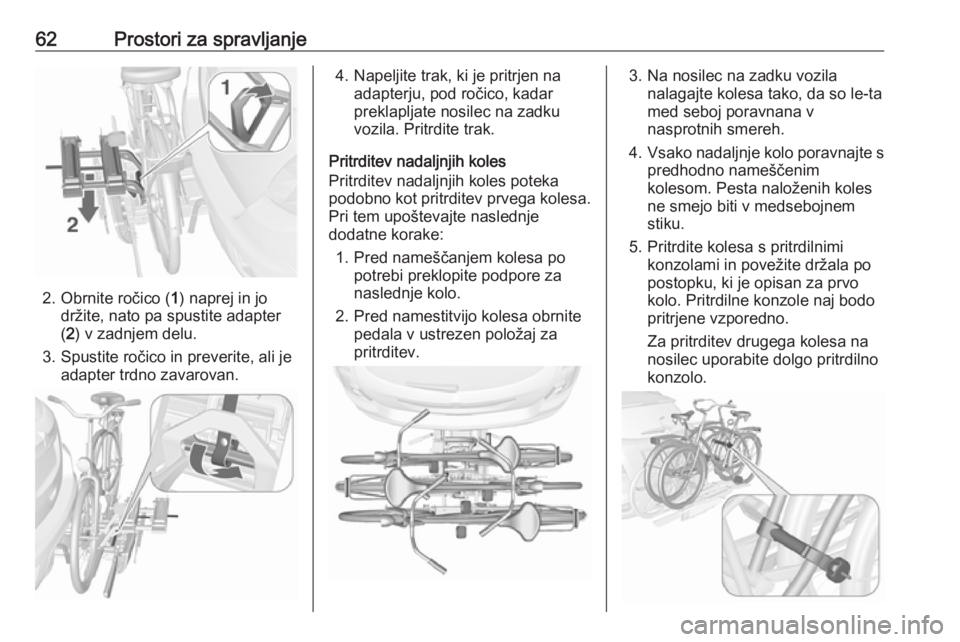 62 Prostori za spravljanje

1

2

2. Obrnite ročico (1) naprej in jo držite, nato pa spustite adapter (2) v zadnjem delu.

3. Spustite ročico in preverite, ali je adapter trdno zavarovan.

4. Napeljite trak, ki je pritrjen na adapterju, pod ročico, kadar preklapljate nosilec na zadku vozila. Pritrdite trak.

Pritrditev nadaljnjih koles
Pritrditev nadaljnjih koles poteka podobno kot pritrditev prvega kolesa. Pri tem upoštevajte naslednje dodatne korake:

1. Pred nameščanjem kolesa po potrebi preklopite podpore za naslednje kolo.

2. Pred namestitvijo kolesa obrnite pedala v ustrezen položaj za pritrditev.

3. Na nosilec na zadku vozila nalagajte kolesa tako, da so le-ta med seboj poravnana v nasprotnih smereh.

4. Vsako nadaljnje kolo poravnajte s predhodno nameščenim kolesom. Pesta naloženih koles ne smejo biti v medsebojnem stiku.

5. Pritrdite kolesa s pritrdilnimi konzolami in povežite držala po postopku, ki je opisan za prvo kolo. Pritrdilne konzole naj bodo pritrjene vzporedno.

Za pritrditev drugega kolesa na nosilec uporabite dolgo pritrdilno konzolo.

carmanualsonline.info