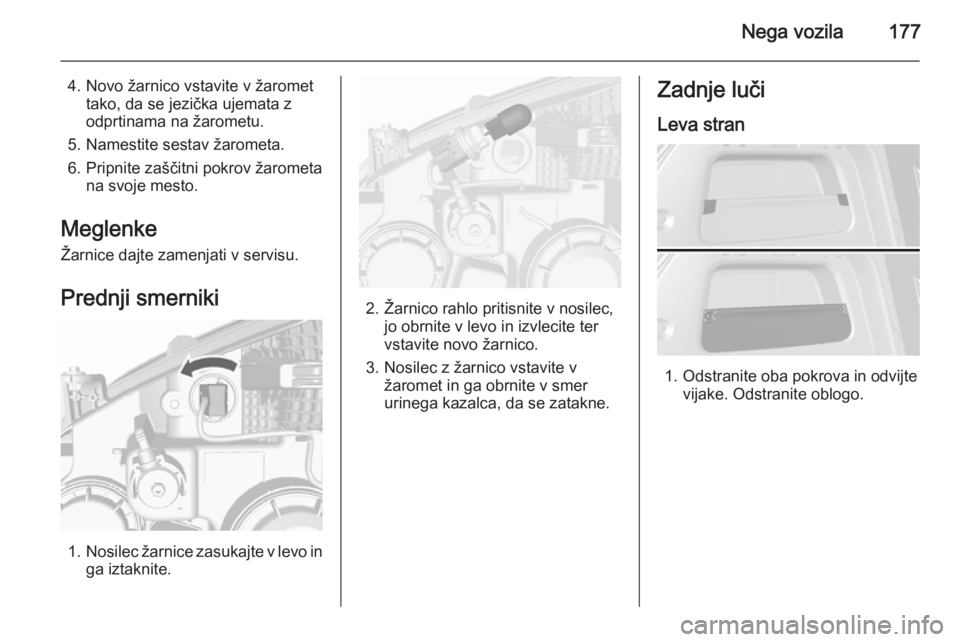 Nega vozila 177

4. Novo žarnico vstavite v žaromet tako, da se jezička ujemata z odprtinama na žarometu.

5. Namestite sestav žarometa.

6. Pripnite zaščitni pokrov žarometa na svoje mesto.

Meglenke

Žarnice dajte zamenjati v servisu.

Prednji smerniki

1. Nosilec žarnice zasukajte v levo in ga iztaknite.

2. Žarnico rahlo pritisnite v nosilec, jo obrnite v levo in izvlecite ter vstavite novo žarnico.

3. Nosilec z žarnico vstavite v žaromet in ga obrnite v smer urinega kazalca, da se zatakne.

Zadnje luči

Leva stran

1. Odstranite oba pokrova in odvijte vijake. Odstranite oblogo.

carmanualsonline.info