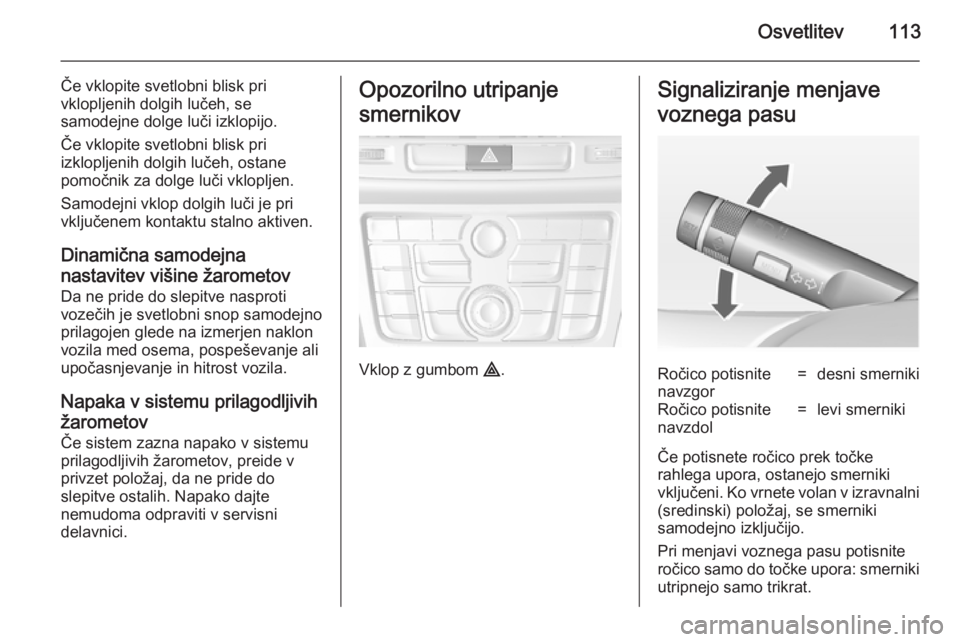 Osvetlitev 113

Če vklopite svetlobni blisk pri vklopljenih dolgih lučeh, se samodejne dolge luči izklopijo.

Če vklopite svetlobni blisk pri izklopljenih dolgih lučeh, ostane pomočnik za dolge luči vklopljen.

Samodejni vklop dolgih luči je pri vključenem kontaktu stalno aktiven.

Dinamična samodejna nastavitev višine žarometov
Da ne pride do slepitve nasproti vozečih je svetlobni snop samodejno prilagojen glede na izmerjen naklon vozila med osema, pospeševanje ali upočasnjevanje in hitrost vozila.

Napaka v sistemu prilagodljivih žarometov
Če sistem zazna napako v sistemu prilagodljivih žarometov, preide v privzet položaj, da ne pride do slepitve ostalih. Napako dajte nemudoma odpraviti v servisni delavnici.

Opozorilno utripanje smernikov

Vklop z gumbom ⚠.

Signaliziranje menjave voznega pasu

| Ročico potisnite navzgor | = | desni smerniki |
|---|---|---|
| Ročico potisnite navzdol | = | levi smerniki |

Če potisnete ročico prek točke rahlega upora, ostanejo smerniki vključeni. Ko vrnete volan v izravnalni (sredinski) položaj, se smerniki samodejno izključijo.

Pri menjavi voznega pasu potisnite ročico samo do točke upora: smerniki utripnejo samo trikrat.

carmanualsonline.info