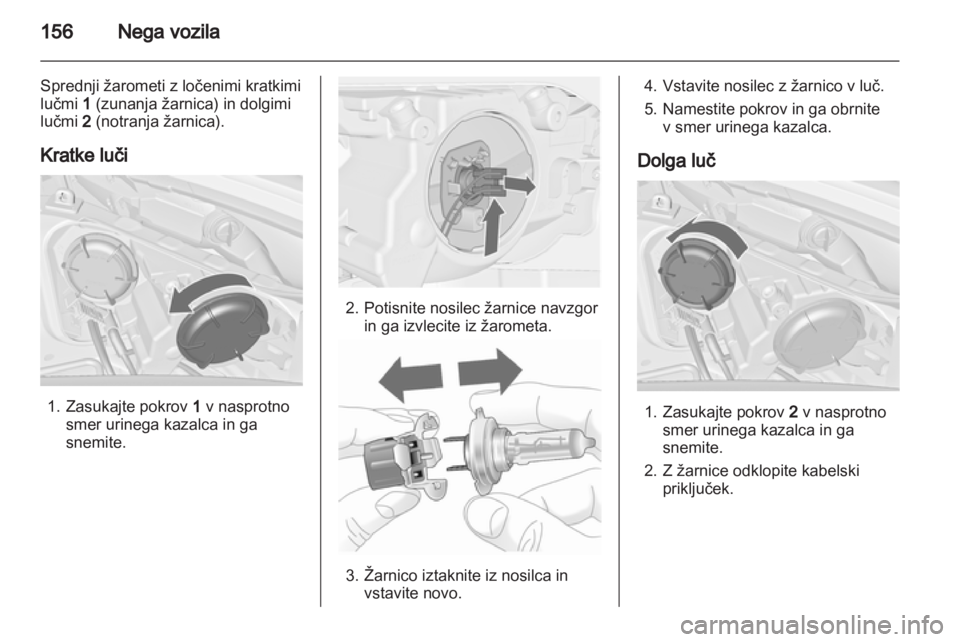 156 Nega vozila

Sprednji žarometi z ločenimi kratkimi lučmi 1 (zunanja žarnica) in dolgimi lučmi 2 (notranja žarnica).

Kratke luči

1. Zasukajte pokrov 1 v nasprotno smer urinega kazalca in ga snemite.

2. Potisnite nosilec žarnice navzgor in ga izvlecite iz žarometa.

3. Žarnico iztaknite iz nosilca in vstavite novo.

4. Vstavite nosilec z žarnico v luč.

5. Namestite pokrov in ga obrnite v smer urinega kazalca.

Dolga luč

1. Zasukajte pokrov 2 v nasprotno smer urinega kazalca in ga snemite.

2. Z žarnice odklopite kabelski priključek.

carmanualsonline.info