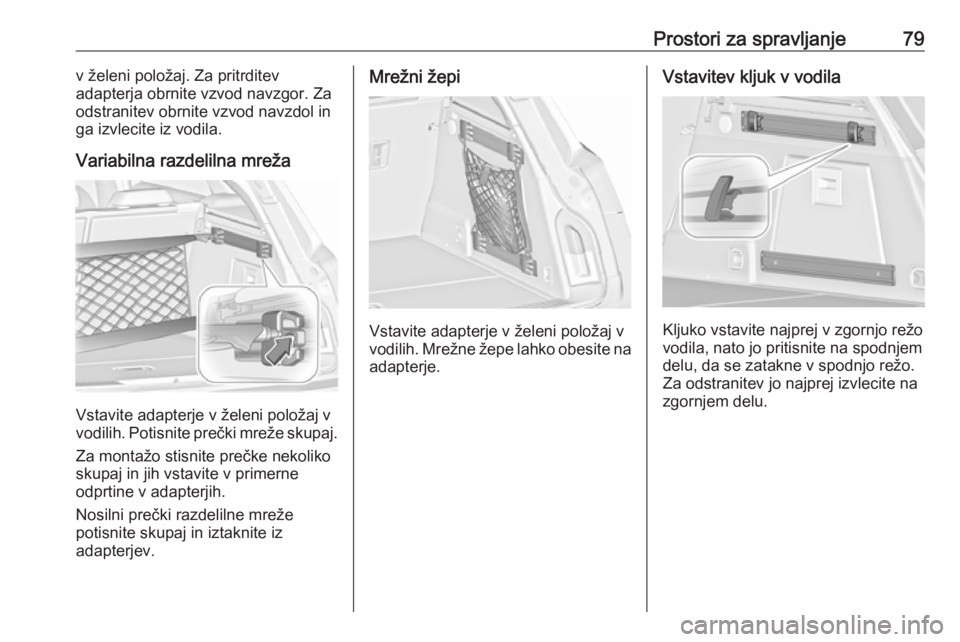 Prostori za spravljanje 79

v želeni položaj. Za pritrditev adapterja obrnite vzvod navzgor. Za odstranitev obrnite vzvod navzdol in ga izvlecite iz vodila.

Variabilna razdelilna mreža

Vstavite adapterje v želeni položaj v vodilih. Potisnite prečki mreže skupaj.

Za montažo stisnite prečke nekoliko skupaj in jih vstavite v primerne odprtine v adapterjih.

Nosilni prečki razdelilne mreže potisnite skupaj in iztaknite iz adapterjev.

Mrežni žepi

Vstavite adapterje v želeni položaj v vodilih. Mrežne žepe lahko obesite na adapterje.

Vstavitev kljuk v vodila

Kljuko vstavite najprej v zgornjo režo vodila, nato jo pritisnite na spodnjem delu, da se zatakne v spodnjo režo. Za odstranitev jo najprej izvlecite na zgornjem delu.

carmanualsonline.info