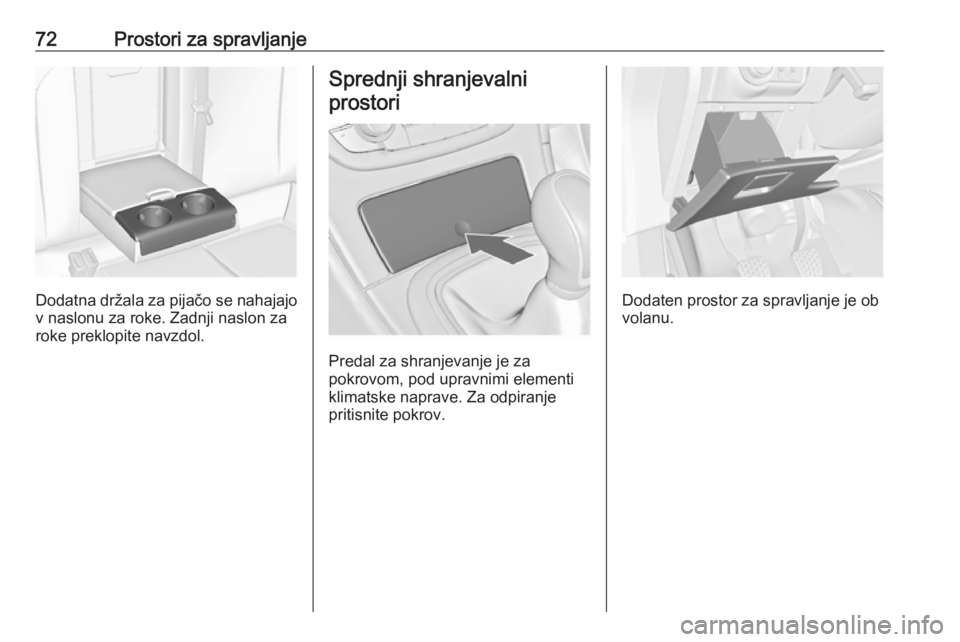 72 Prostori za spravljanje

Dodatna držala za pijačo se nahajajo v naslonu za roke. Zadnji naslon za roke preklopite navzdol.

Sprednji shranjevalni prostori

Predal za shranjevanje je za pokrovom, pod upravnimi elementi klimatske naprave. Za odpiranje pritisnite pokrov.

Dodaten prostor za spravljanje je ob volanu.

carmanualsonline.info