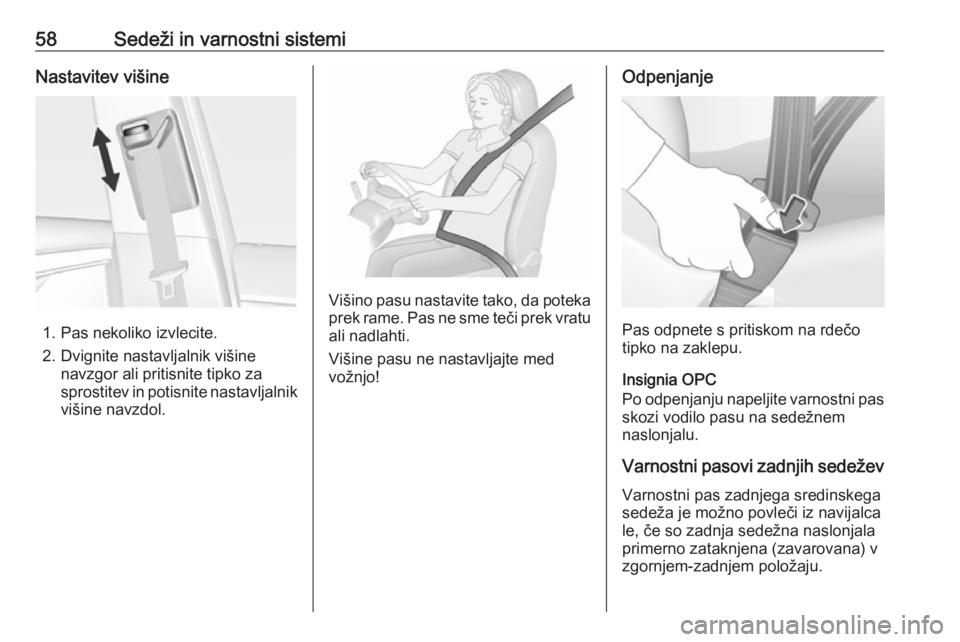 58 Sedeži in varnostni sistemi

Nastavitev višine

1. Pas nekoliko izvlecite.
2. Dvignite nastavljalnik višine navzgor ali pritisnite tipko za sprostitev in potisnite nastavljalnik višine navzdol.

Višino pasu nastavite tako, da poteka prek rame. Pas ne sme teči prek vratu ali nadlahti.

Višine pasu ne nastavljajte med vožnjo!

Odpenjanje

Pas odpnete s pritiskom na rdečo tipko na zaklepu.

Insignia OPC
Po odpenjanju napeljite varnostni pas skozi vodilo pasu na sedežnem naslonjalu.

Varnostni pasovi zadnjih sedežev

Varnostni pas zadnjega sredinskega sedeža je možno povleči iz navijalca le, če so zadnja sedežna naslonjala primerno zataknjena (zavarovana) v zgornjem-zadnjem položaju.

carmanualsonline.info