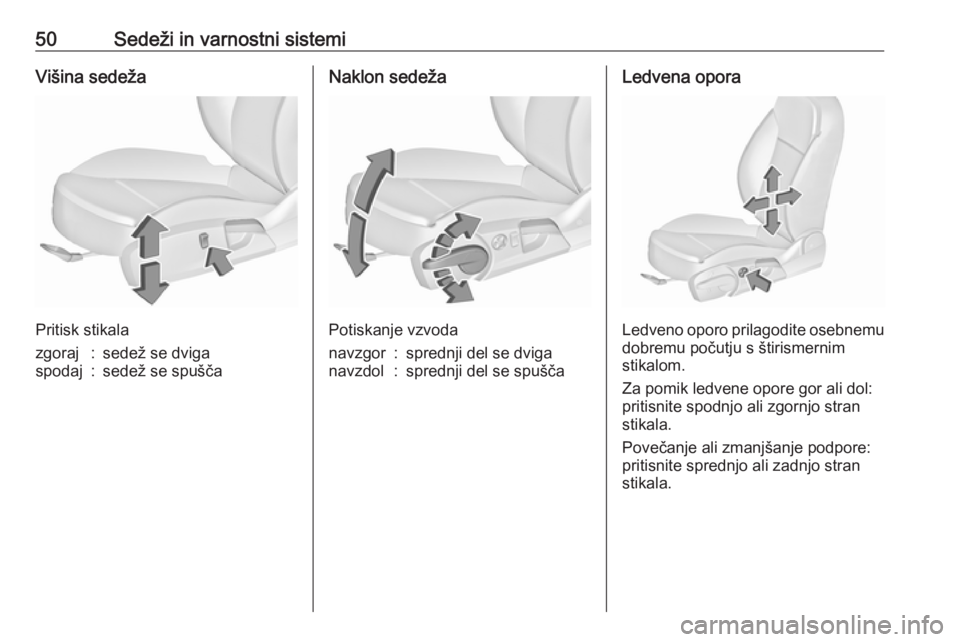 50 Sedeži in varnostni sistemi

Višina sedeža

Pritisk stikala

zgoraj : sedež se dviga
spodaj : sedež se spušča

Naklon sedeža

Potiskanje vzvoda

navzgor : sprednji del se dviga
navzdol : sprednji del se spušča

Ledvena opora

Ledveno oporo prilagodite osebnemu dobremu počutju s štirismernim stikalom.

Za pomik ledvene opore gor ali dol: pritisnite spodnjo ali zgornjo stran stikala.

Povečanje ali zmanjšanje podpore: pritisnite sprednjo ali zadnjo stran stikala.

carmanualsonline.info