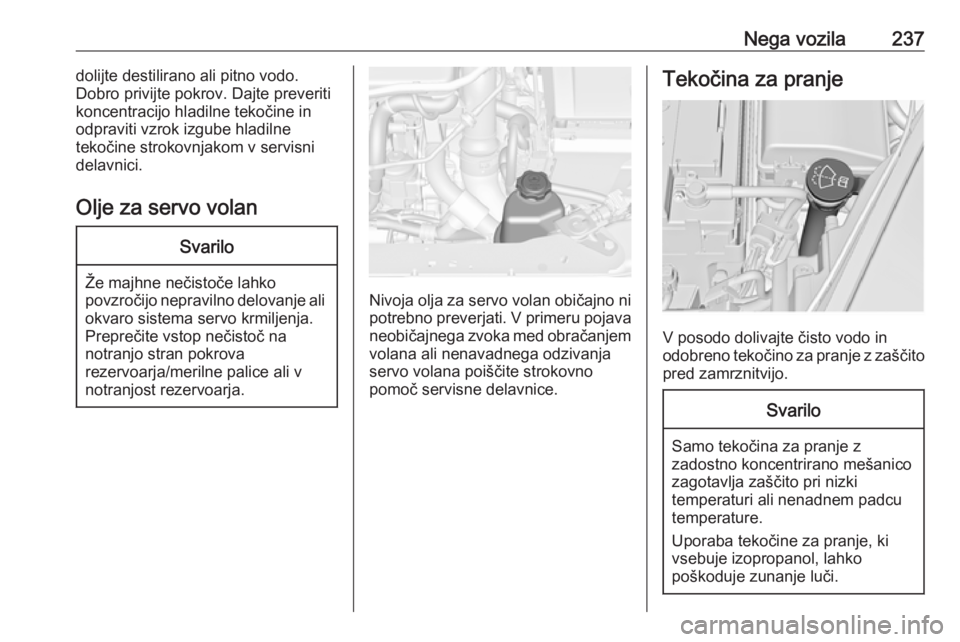 Nega vozila 237

dolijte destilirano ali pitno vodo. Dobro privijte pokrov. Dajte preveriti koncentracijo hladilne tekočine in odpraviti vzrok izgube hladilne tekočine strokovnjakom v servisni delavnici.

Olje za servo volan

Svarilo

Že majhne nečistoče lahko povzročijo nepravilno delovanje ali okvaro sistema servo krmiljenja. Preprečite vstop nečistoč na notranjo stran pokrova rezervoarja/merilne palice ali v notranjost rezervoarja.

Nivoja olja za servo volan običajno ni potrebno preverjati. V primeru pojava neobičajnega zvoka med obračanjem volana ali nenavadnega odzivanja servo volana poiščite strokovno pomoč servisne delavnice.

Tekočina za pranje

V posodo dolivajte čisto vodo in odobreno tekočino za pranje z zaščito pred zamrznitvijo.

Svarilo

Samo tekočina za pranje z zadostno koncentrirano mešanico zagotavlja zaščito pri nizki temperaturi ali nenadnem padcu temperature.

Uporaba tekočine za pranje, ki vsebuje izopropanol, lahko poškoduje zunanje luči.

carmanualsonline.info