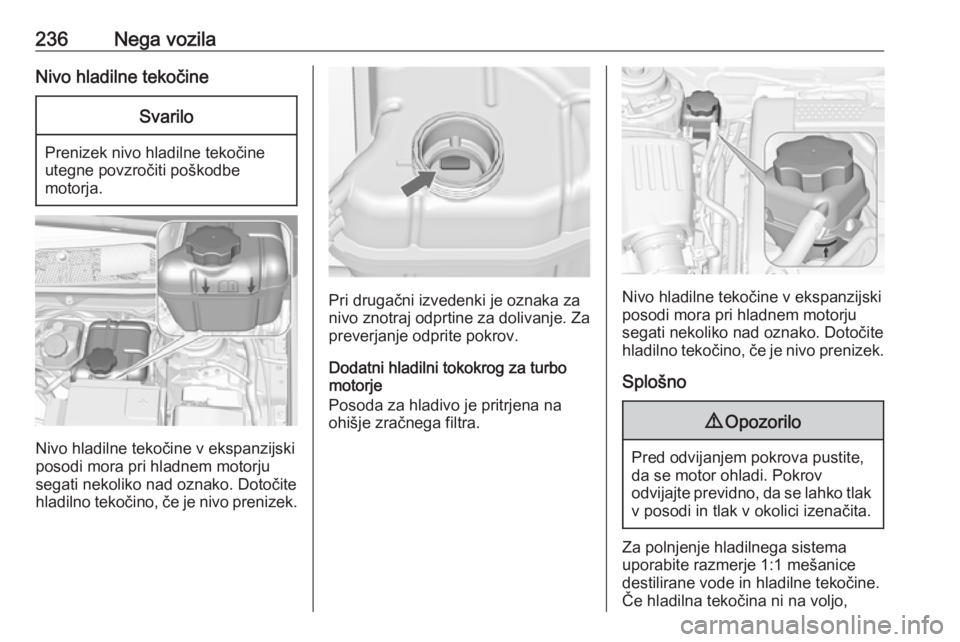 236 Nega vozila

Nivo hladilne tekočine

Svarilo

Prenizek nivo hladilne tekočine utegne povzročiti poškodbe motorja.

Nivo hladilne tekočine v ekspanzijski posodi mora pri hladnem motorju segati nekoliko nad oznako. Dotočite hladilno tekočino, če je nivo prenizek.

Pri drugačni izvedenki je oznaka za nivo znotraj odprtine za dolivanje. Za preverjanje odprite pokrov.

Dodatni hladilni tokokrog za turbo motorje

Posoda za hladivo je pritrjena na ohišje zračnega filtra.

Nivo hladilne tekočine v ekspanzijski posodi mora pri hladnem motorju segati nekoliko nad oznako. Dotočite hladilno tekočino, če je nivo prenizek.

Splošno

⚠ Opozorilo

Pred odvijanjem pokrova pustite, da se motor ohladi. Pokrov odvijajte previdno, da se lahko tlak v posodi in tlak v okolici izenačita.

Za polnjenje hladilnega sistema uporabite razmerje 1:1 mešanice destilirane vode in hladilne tekočine. Če hladilna tekočina ni na voljo,

carmanualsonline.info