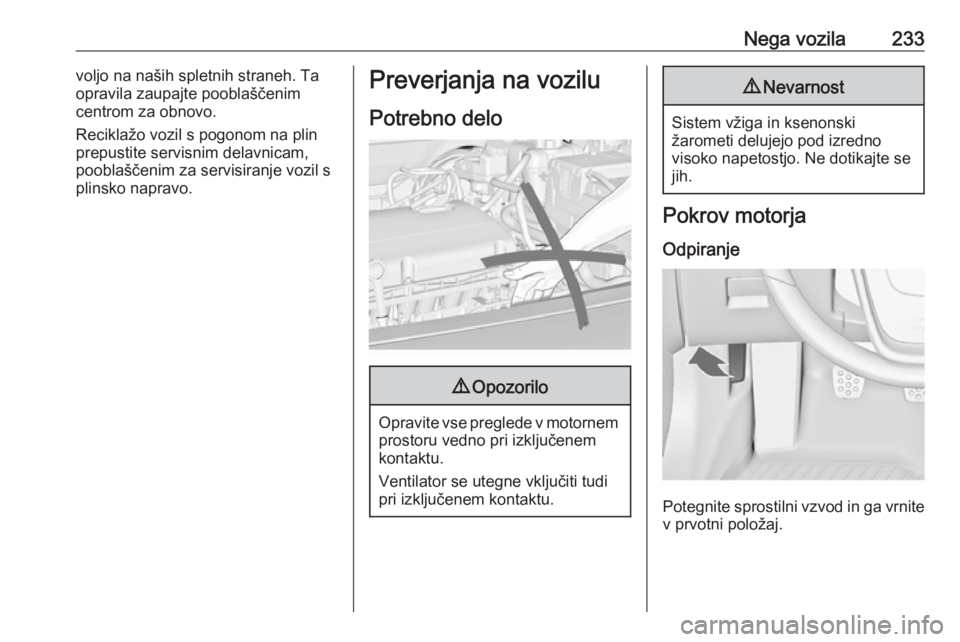 Nega vozila 233

voljo na naših spletnih straneh. Ta opravila zaupajte pooblaščenim centrom za obnovo.

Reciklažo vozil s pogonom na plin prepustite servisnim delavnicam, pooblaščenim za servisiranje vozil s plinsko napravo.

Preverjanja na vozilu

Potrebno delo

⚠ Opozorilo

Opravite vse preglede v motornem prostoru vedno pri izključenem kontaktu.

Ventilator se utegne vključiti tudi pri izključenem kontaktu.

⚠ Nevarnost

Sistem vžiga in ksenonski žarometi delujejo pod izredno visoko napetostjo. Ne dotikajte se jih.

Pokrov motorja

Odpiranje

Potegnite sprostilni vzvod in ga vrnite v prvotni položaj.

carmanualsonline.info