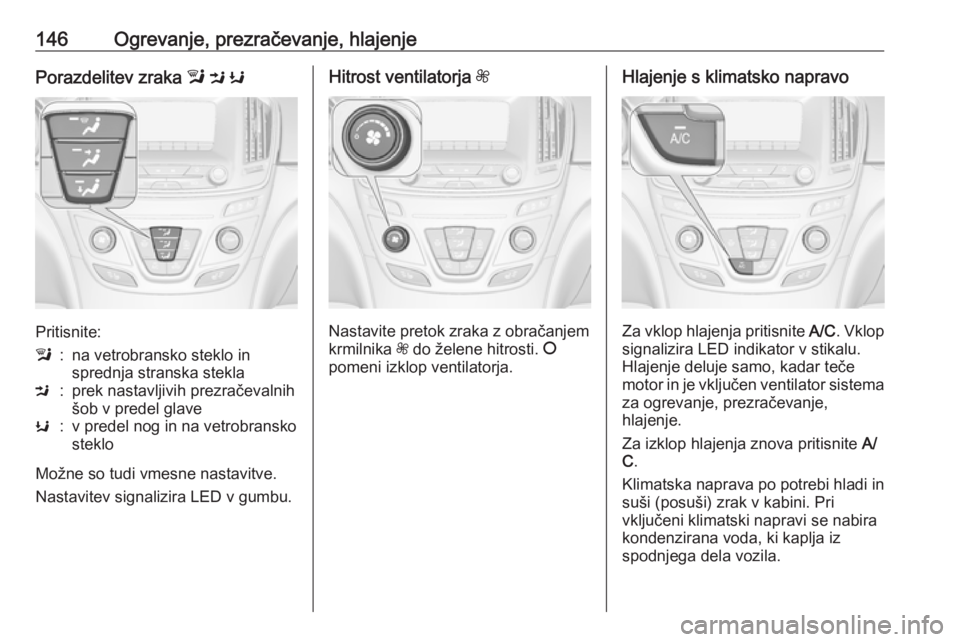 146 Ogrevanje, prezračevanje, hlajenje

Porazdelitev zraka

Pritisnite:

: na vetrobransko steklo in sprednja stranska stekla

: prek nastavljivih prezračevalnih šob v predel glave

: v predel nog in na vetrobransko steklo

Možne so tudi vmesne nastavitve.

Nastavitev signalizira LED v gumbu.

Hitrost ventilatorja

Nastavite pretok zraka z obračanjem krmilnika do želene hitrosti. O pomeni izklop ventilatorja.

Hlajenje s klimatsko napravo

A/C

Za vklop hlajenja pritisnite A/C. Vklop signalizira LED indikator v stikalu. Hlajenje deluje samo, kadar teče motor in je vključen ventilator sistema za ogrevanje, prezračevanje, hlajenje.

Za izklop hlajenja znova pritisnite A/C.

Klimatska naprava po potrebi hladi in suši (posuši) zrak v kabini. Pri vključeni klimatski napravi se nabira kondenzirana voda, ki kaplja iz spodnjega dela vozila.

carmanualsonline.info