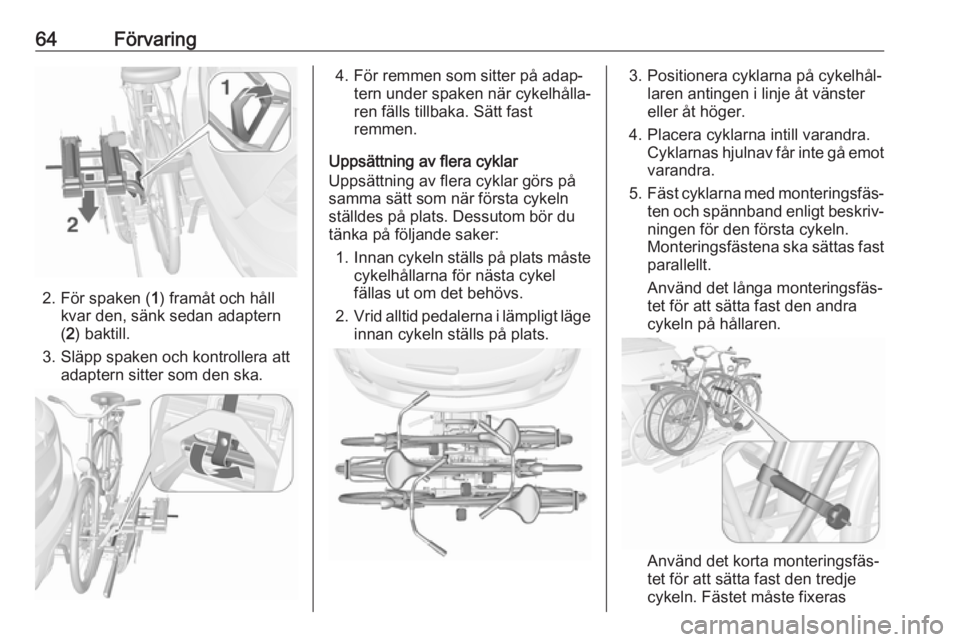 64 Förvaring

1

2

2. För spaken (1) framåt och håll kvar den, sänk sedan adaptern (2) baktill.

3. Släpp spaken och kontrollera att adaptern sitter som den ska.

4. För remmen som sitter på adaptern under spaken när cykelhållaren fälls tillbaka. Sätt fast remmen.

Uppsättning av flera cyklar
Uppsättning av flera cyklar görs på samma sätt som när första cykeln ställdes på plats. Dessutom bör du tänka på följande saker:

1. Innan cykeln ställs på plats måste cykelhållarna för nästa cykel fällas ut om det behövs.

2. Vrid alltid pedalerna i lämpligt läge innan cykeln ställs på plats.

3. Positionera cyklarna på cykelhållaren antingen i linje åt vänster eller åt höger.

4. Placera cyklarna intill varandra. Cyklarnas hjulnav får inte gå emot varandra.

5. Fäst cyklarna med monteringsfästen och spännband enligt beskrivningen för den första cykeln. Monteringsfästena ska sättas fast parallellt.

Använd det långa monteringsfästet för att sätta fast den andra cykeln på hållaren.

Använd det korta monteringsfästet för att sätta fast den tredje cykeln. Fästet måste fixeras

carmanualsonline.info