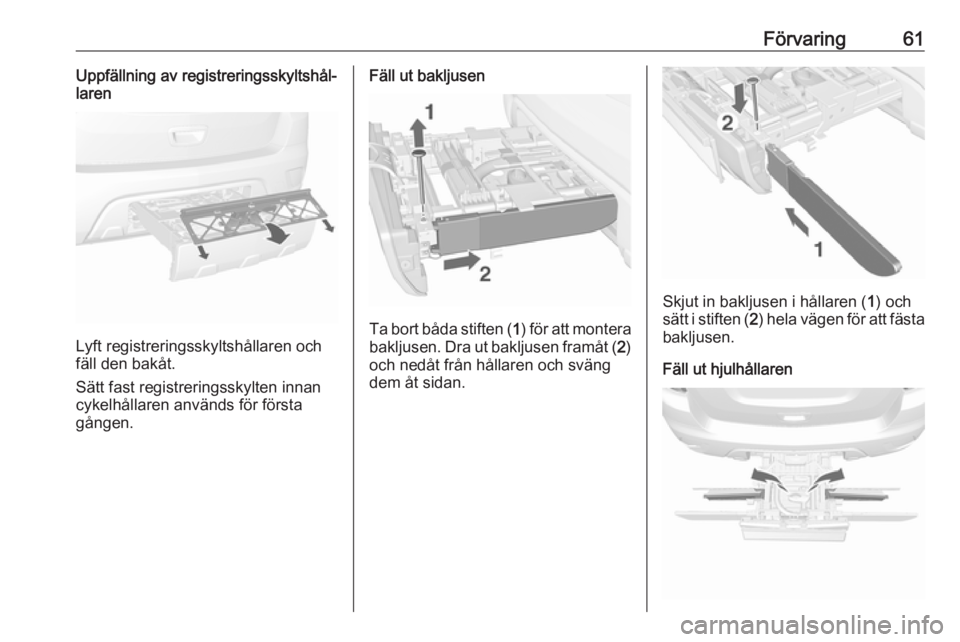 Förvaring 61

Uppfällning av registreringsskyltshållaren

Lyft registreringsskyltshållaren och fäll den bakåt.

Sätt fast registreringsskylten innan cykelhållaren används för första gången.

Fäll ut bakljusen

1

2

Ta bort båda stiften (1) för att montera bakljusen. Dra ut bakljusen framåt (2) och nedåt från hållaren och sväng dem åt sidan.

2

1

Skjut in bakljusen i hållaren (1) och sätt i stiften (2) hela vägen för att fästa bakljusen.

Fäll ut hjulhållaren

carmanualsonline.info