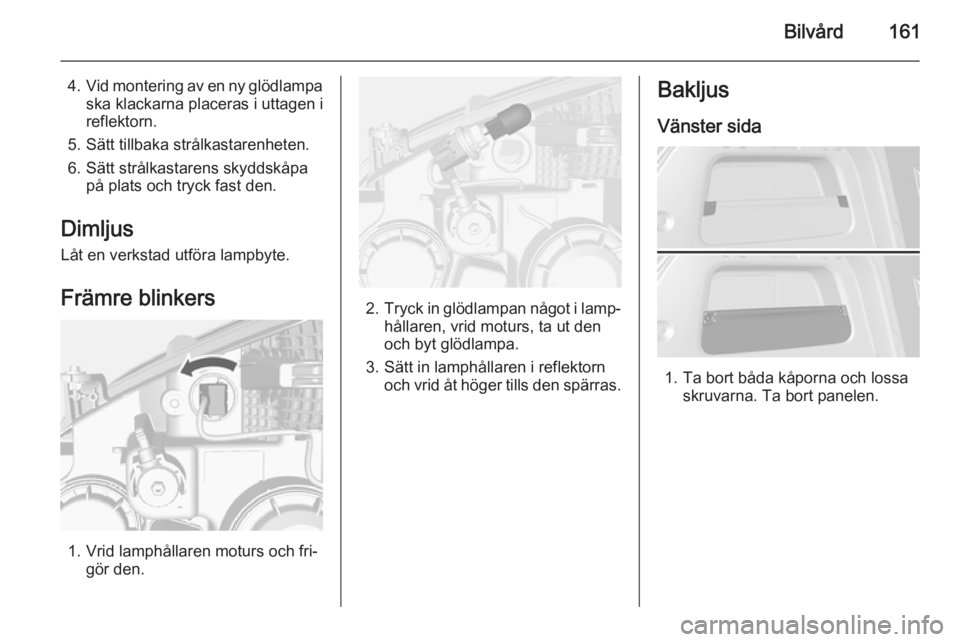 Bilvård 161

4. Vid montering av en ny glödlampa ska klackarna placeras i uttagen i reflektorn.

5. Sätt tillbaka strålkastarenheten.

6. Sätt strålkastarens skyddskåpa på plats och tryck fast den.

Dimljus

Låt en verkstad utföra lampbyte.

Främre blinkers

1. Vrid lamphållaren moturs och frigör den.

2. Tryck in glödlampan något i lamphållaren, vrid moturs, ta ut den och byt glödlampa.

3. Sätt in lamphållaren i reflektorn och vrid åt höger tills den spärras.

Bakljus

Vänster sida

1. Ta bort båda kåporna och lossa skruvarna. Ta bort panelen.

carmanualsonline.info