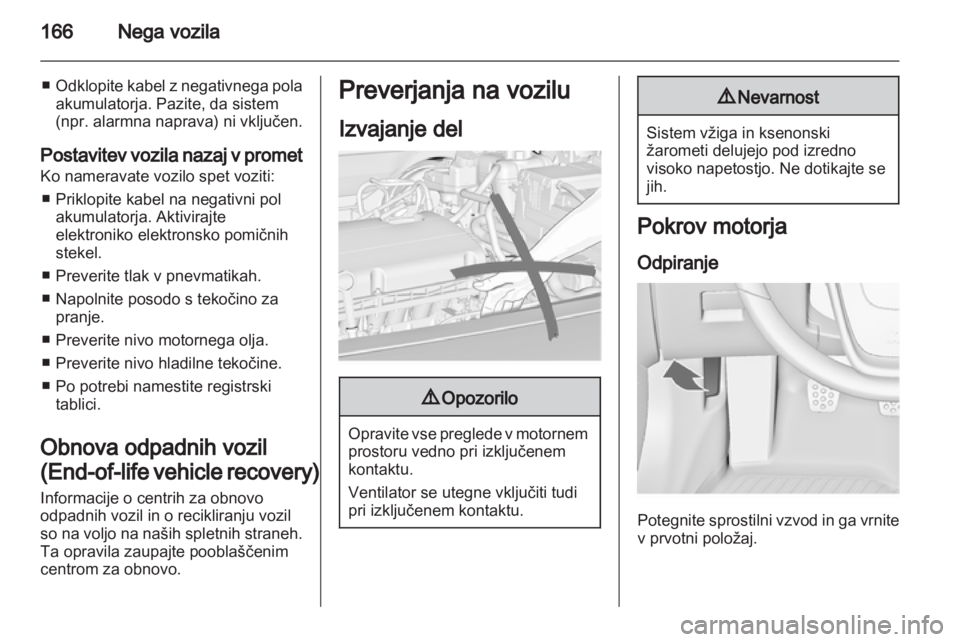 166 Nega vozila

■ Odklopite kabel z negativnega pola akumulatorja. Pazite, da sistem (npr. alarmna naprava) ni vključen.

Postavitev vozila nazaj v promet
Ko nameravate vozilo spet voziti:
■ Priklopite kabel na negativni pol akumulatorja. Aktivirajte elektroniko elektronsko pomičnih stekel.
■ Preverite tlak v pnevmatikah.
■ Napolnite posodo s tekočino za pranje.
■ Preverite nivo motornega olja.
■ Preverite nivo hladilne tekočine.
■ Po potrebi namestite registrski tablici.

Obnova odpadnih vozil (End-of-life vehicle recovery)
Informacije o centrih za obnovo odpadnih vozil in o recikliranju vozil so na voljo na naših spletnih straneh. Ta opravila zaupajte pooblaščenim centrom za obnovo.

Preverjanja na vozilu
Izvajanje del

⚠ Opozorilo
Opravite vse preglede v motornem prostoru vedno pri izključenem kontaktu.
Ventilator se utegne vključiti tudi pri izključenem kontaktu.

⚠ Nevarnost
Sistem vžiga in ksenonski žarometi delujejo pod izredno visoko napetostjo. Ne dotikajte se jih.

Pokrov motorja
Odpiranje

Potegnite sprostilni vzvod in ga vrnite v prvotni položaj.

carmanualsonline.info