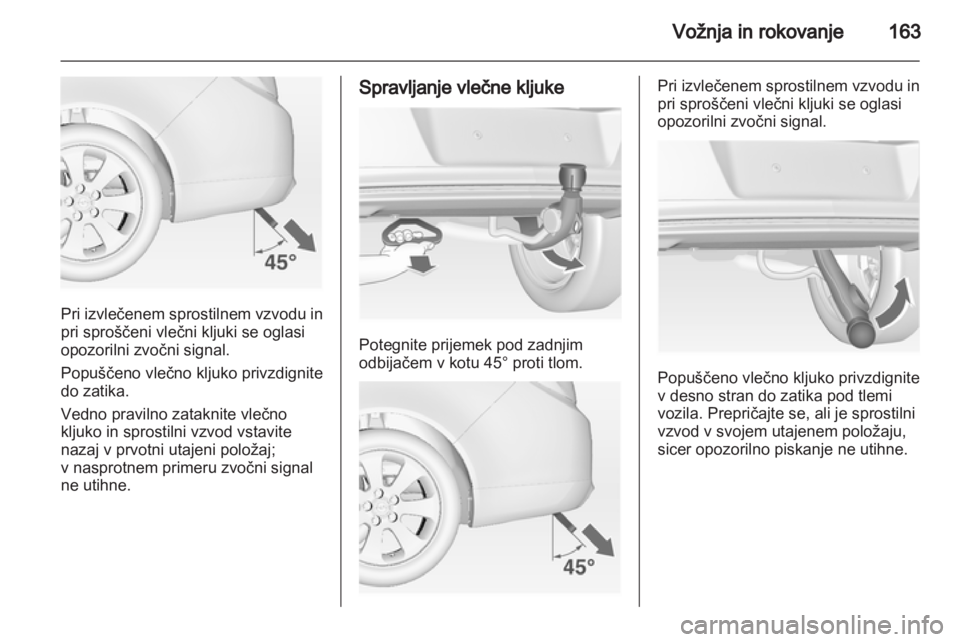 Vožnja in rokovanje 163

45°

Pri izvlečenem sprostilnem vzvodu in pri sproščeni vlečni kljuki se oglasi opozorilni zvočni signal.

Popuščeno vlečno kljuko privzdignite do zatika.

Vedno pravilno zataknite vlečno kljuko in sprostilni vzvod vstavite nazaj v prvotni utajeni položaj; v nasprotnem primeru zvočni signal ne utihne.

Spravljanje vlečne kljuke

Potegnite prijemek pod zadnjim odbijačem v kotu 45° proti tlom.

45°

Pri izvlečenem sprostilnem vzvodu in pri sproščeni vlečni kljuki se oglasi opozorilni zvočni signal.

Popuščeno vlečno kljuko privzdignite v desno stran do zatika pod tlemi vozila. Prepričajte se, ali je sprostilni vzvod v svojem utajenem položaju, sicer opozorilno piskanje ne utihne.

carmanualsonline.info