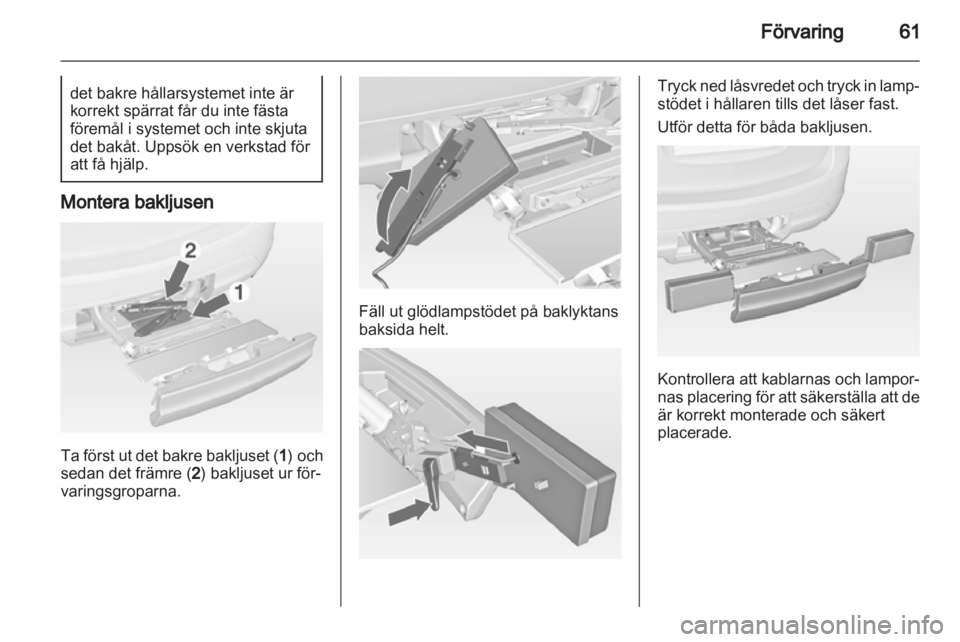 Förvaring 61

det bakre hållarsystemet inte är korrekt spärrat får du inte fästa föremål i systemet och inte skjuta det bakåt. Uppsök en verkstad för att få hjälp.

Montera bakljusen

2

1

Ta först ut det bakre bakljuset (1) och sedan det främre (2) bakljuset ur förvaringsgroparna.

Fäll ut glödlampstödet på baklyktans baksida helt.

Tryck ned låsvredet och tryck in lampstödet i hållaren tills det låser fast.

Utför detta för båda bakljusen.

Kontrollera att kablarnas och lampornas placering för att säkerställa att de är korrekt monterade och säkert placerade.

carmanualsonline.info