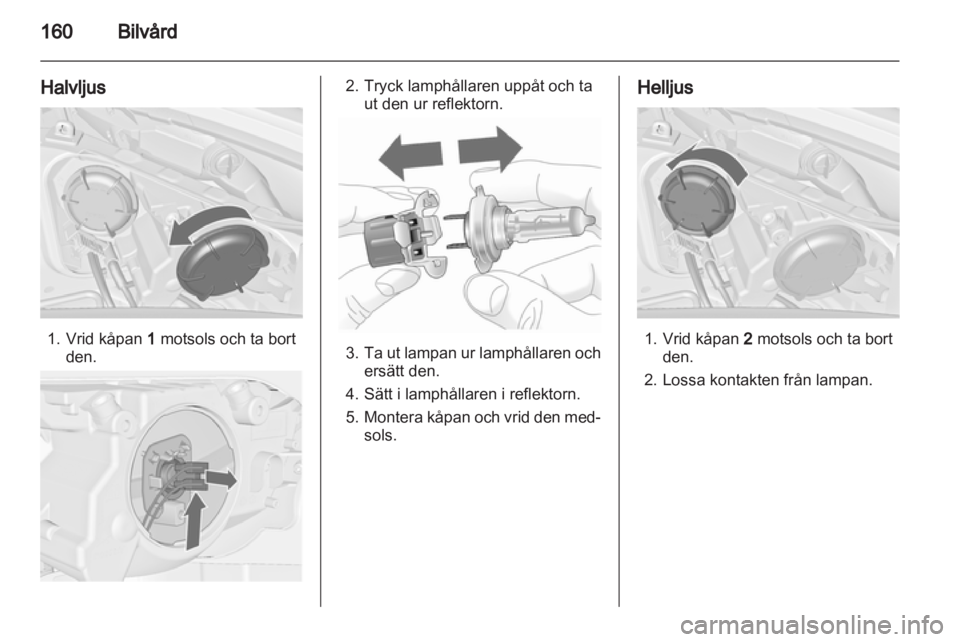 160 Bilvård

Halvljus

1. Vrid kåpan 1 motsols och ta bort den.

2. Tryck lamphållaren uppåt och ta ut den ur reflektorn.

3. Ta ut lampan ur lamphållaren och ersätt den.

4. Sätt i lamphållaren i reflektorn.

5. Montera kåpan och vrid den medsols.

Helljus

1. Vrid kåpan 2 motsols och ta bort den.

2. Lossa kontakten från lampan.

carmanualsonline.info