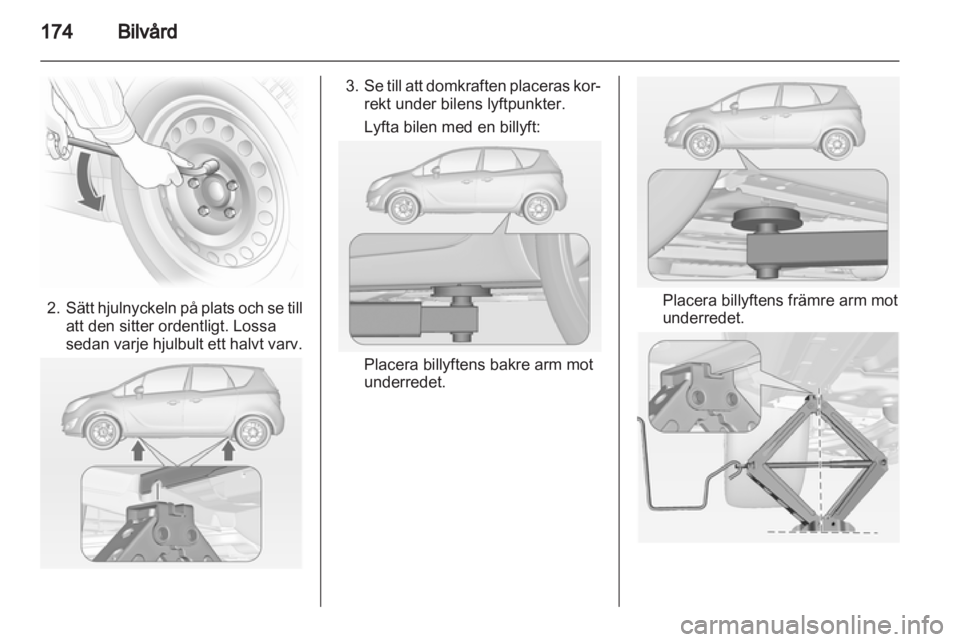 174 Bilvård

2. Sätt hjulnyckeln på plats och se till att den sitter ordentligt. Lossa sedan varje hjulbult ett halvt varv.

3. Se till att domkraften placeras korrekt under bilens lyftpunkter.

Lyfta bilen med en billyft:

Placera billyftens bakre arm mot underredet.

Placera billyftens främre arm mot underredet.

carmanualsonline.info