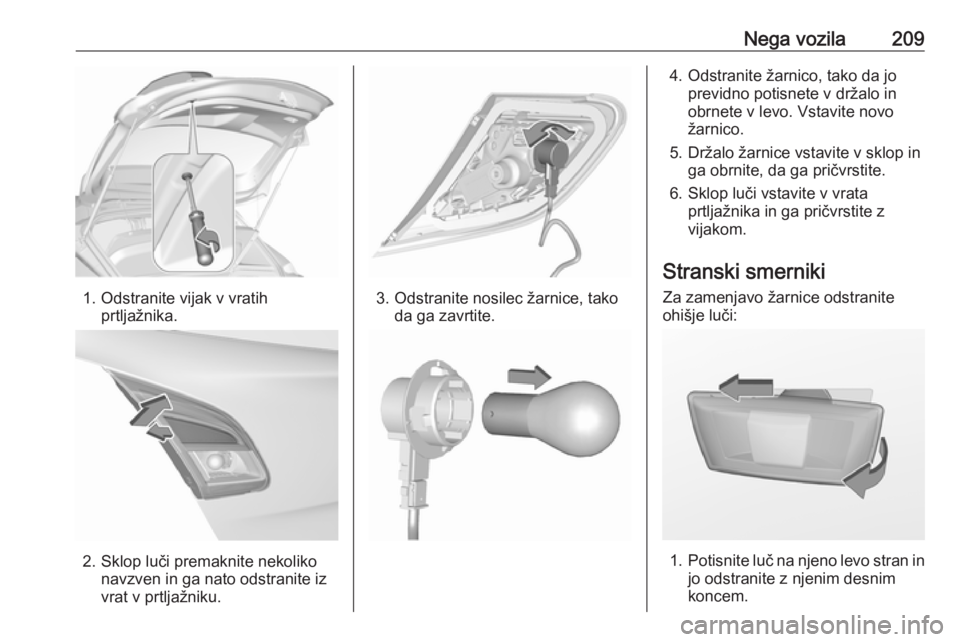 Nega vozila 209

1. Odstranite vijak v vratih prtljažnika.

2. Sklop luči premaknite nekoliko navzven in ga nato odstranite iz vrat v prtljažniku.

3. Odstranite nosilec žarnice, tako da ga zavrtite.

4. Odstranite žarnico, tako da jo previdno potisnete v držalo in obrnete v levo. Vstavite novo žarnico.

5. Držalo žarnice vstavite v sklop in ga obrnite, da ga pričvrstite.

6. Sklop luči vstavite v vrata prtljažnika in ga pričvrstite z vijakom.

Stranski smerniki

Za zamenjavo žarnice odstranite ohišje luči:

1. Potisnite luč na njeno levo stran in jo odstranite z njenim desnim koncem.

carmanualsonline.info