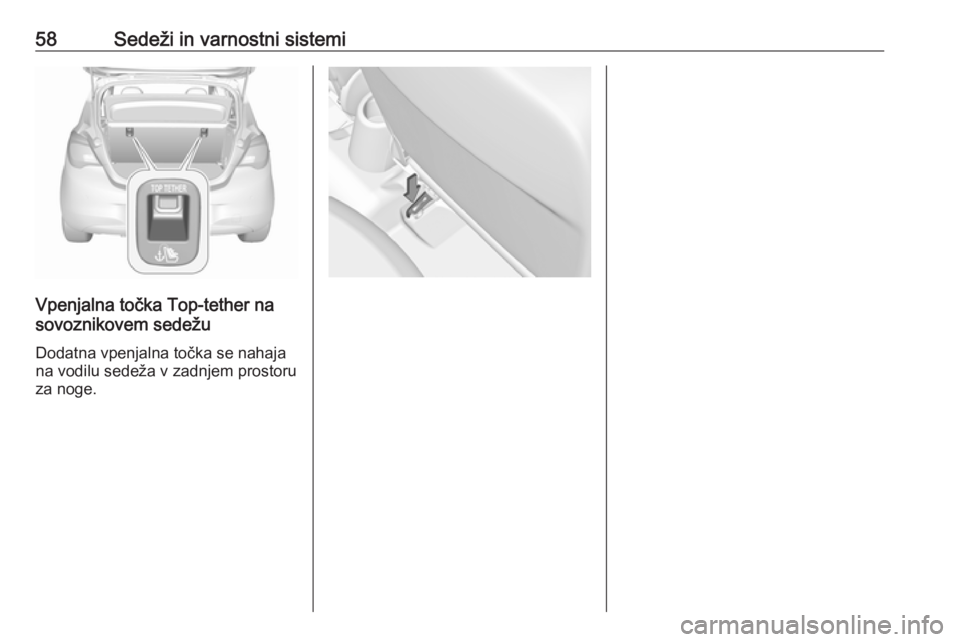 58 Sedeži in varnostni sistemi

TOP TETHER

Vpenjalna točka Top-tether na sovoznikovem sedežu

Dodatna vpenjalna točka se nahaja na vodilu sedeža v zadnjem prostoru za noge.

carmanualsonline.info