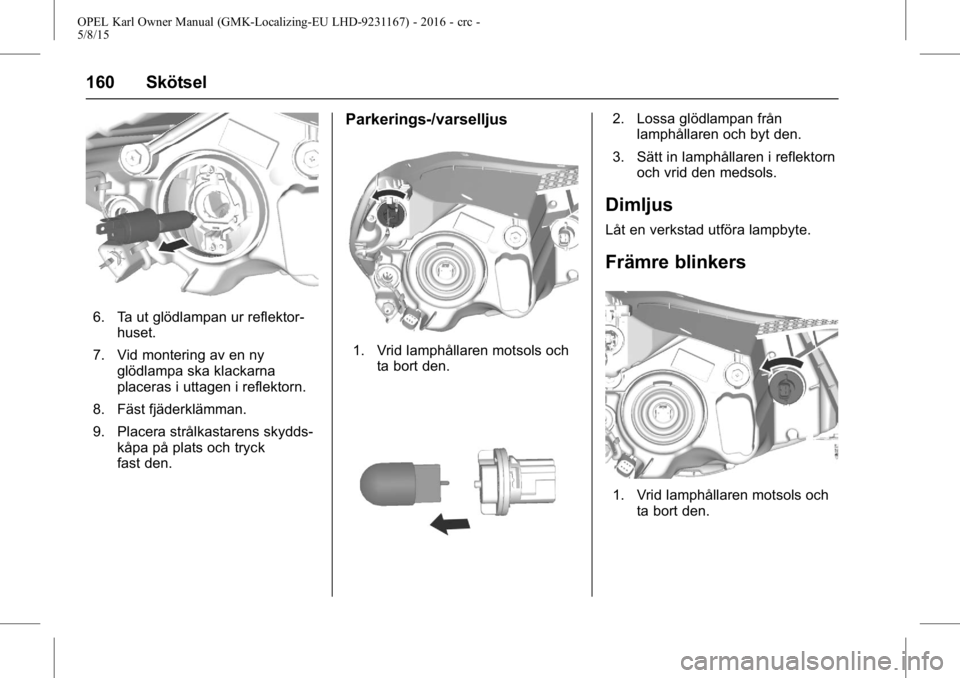 OPEL Karl Owner Manual (GMK-Localizing-EU LHD-9231167) - 2016 - crc - 5/8/15

160 Skötsel

6. Ta ut glödlampan ur reflektorhuset.

7. Vid montering av en ny glödlampa ska klackarna placeras i uttagen i reflektorn.

8. Fäst fjäderklämman.

9. Placera strålkastarens skyddskåpa på plats och tryck fast den.

Parkerings-/varselljus

1. Vrid lamphållaren motsols och ta bort den.

2. Lossa glödlampan från lamphållaren och byt den.

3. Sätt in lamphållaren i reflektorn och vrid den medsols.

Dimljus

Låt en verkstad utföra lampbyte.

Främre blinkers

1. Vrid lamphållaren motsols och ta bort den.

carmanualsonline.info