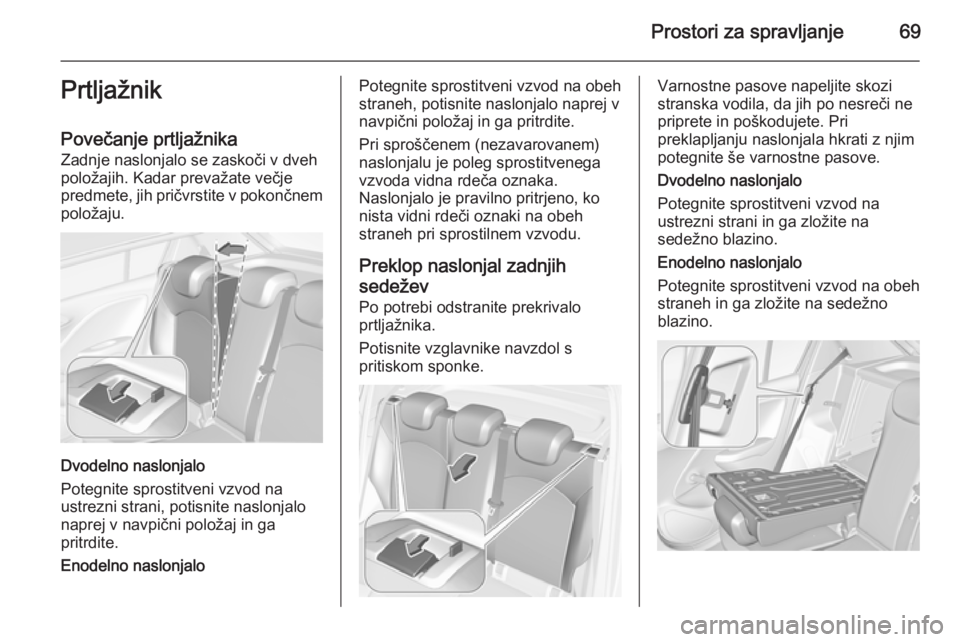 Prostori za spravljanje 69

Prtljažnik

Povečanje prtljažnika
Zadnje naslonjalo se zaskoči v dveh položajih. Kadar prevažate večje predmete, jih pričvrstite v pokončnem položaju.

Dvodelno naslonjalo
Potegnite sprostitveni vzvod na ustrezni strani, potisnite naslonjalo naprej v navpični položaj in ga pritrdite.

Enodelno naslonjalo

Potegnite sprostitveni vzvod na obeh straneh, potisnite naslonjalo naprej v navpični položaj in ga pritrdite.

Pri sproščenem (nezavarovanem) naslonjalu je poleg sprostitvenega vzvoda vidna rdeča oznaka. Naslonjalo je pravilno pritrjeno, ko nista vidni rdeči oznaki na obeh straneh pri sprostilnem vzvodu.

Preklop naslonjal zadnjih sedežev
Po potrebi odstranite prekrivalo prtljažnika.

Potisnite vzglavnike navzdol s pritiskom sponke.

Varnostne pasove napeljite skozi stranska vodila, da jih po nesreči ne priprete in poškodujete. Pri preklapljanju naslonjala hkrati z njim potegnite še varnostne pasove.

Dvodelno naslonjalo

Potegnite sprostitveni vzvod na ustrezni strani in ga zložite na sedežno blazino.

Enodelno naslonjalo

Potegnite sprostitveni vzvod na obeh straneh in ga zložite na sedežno blazino.

carmanualsonline.info