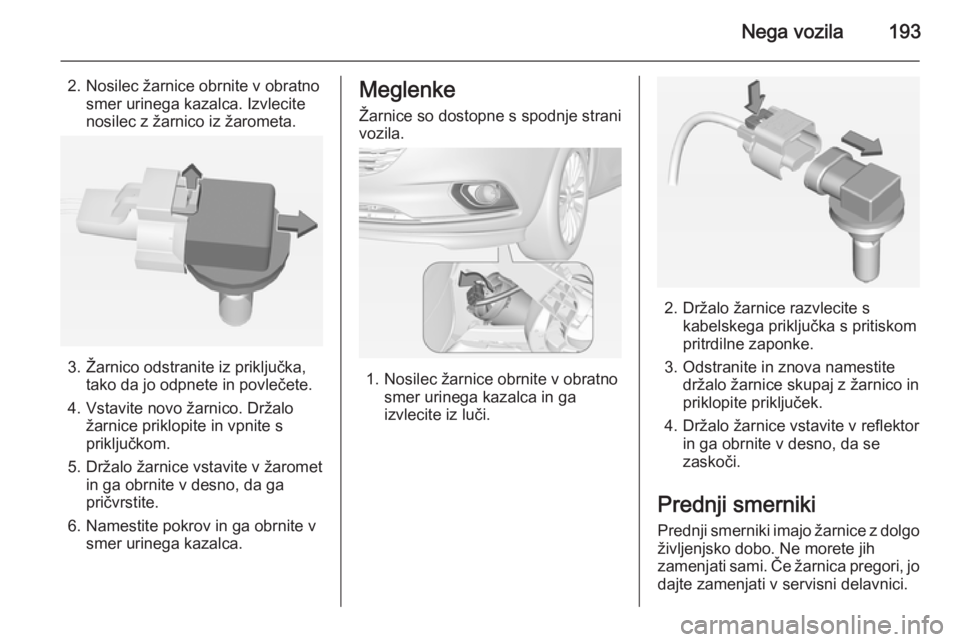 Nega vozila 193

2. Nosilec žarnice obrnite v obratno smer urinega kazalca. Izvlecite nosilec z žarnico iz žarometa.

3. Žarnico odstranite iz priključka, tako da jo odpnete in povlečete.

4. Vstavite novo žarnico. Držalo žarnice priklopite in vpnite s priključkom.

5. Držalo žarnice vstavite v žaromet in ga obrnite v desno, da ga pričvrstite.

6. Namestite pokrov in ga obrnite v smer urinega kazalca.

Meglenke

Žarnice so dostopne s spodnje strani vozila.

1. Nosilec žarnice obrnite v obratno smer urinega kazalca in ga izvlecite iz luči.

2. Držalo žarnice razvlecite s kabelskega priključka s pritiskom pritrdilne zaponke.

3. Odstranite in znova namestite držalo žarnice skupaj z žarnico in priklopite priključek.

4. Držalo žarnice vstavite v reflektor in ga obrnite v desno, da se zaskoči.

Prednji smerniki

Prednji smerniki imajo žarnice z dolgo življenjsko dobo. Ne morete jih zamenjati sami. Če žarnica pregori, jo dajte zamenjati v servisni delavnici.

carmanualsonline.info