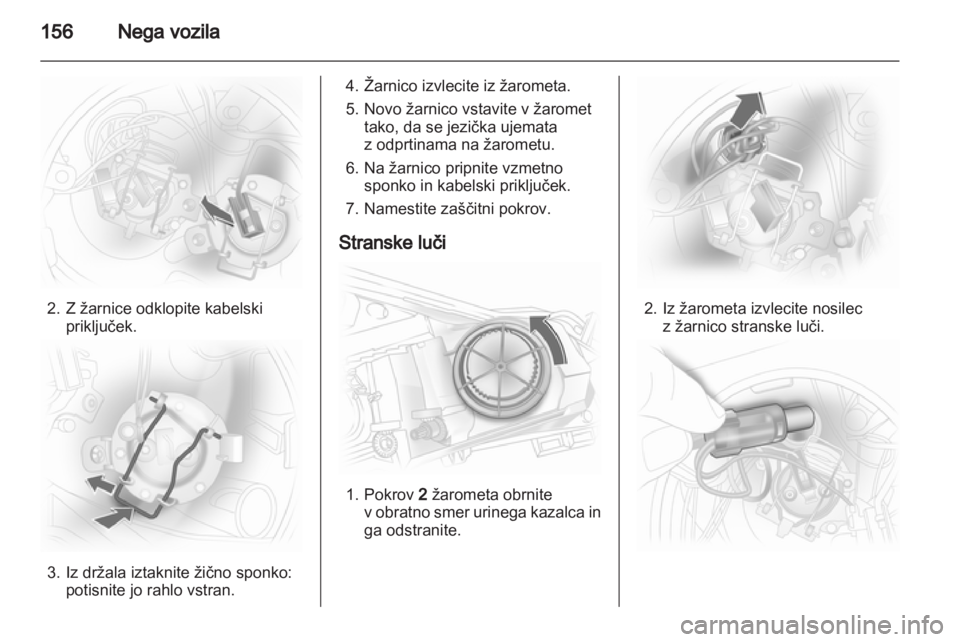 156 Nega vozila

2. Z žarnice odklopite kabelski priključek.

3. Iz držala iztaknite žično sponko: potisnite jo rahlo vstran.

4. Žarnico izvlecite iz žarometa.

5. Novo žarnico vstavite v žaromet tako, da se jezička ujemata z odprtinama na žarometu.

6. Na žarnico pripnite vzmetno sponko in kabelski priključek.

7. Namestite zaščitni pokrov.

Stranske luči

1. Pokrov **2** žarometa obrnite v obratno smer urinega kazalca in ga odstranite.

2. Iz žarometa izvlecite nosilec z žarnico stranske luči.

carmanualsonline.info