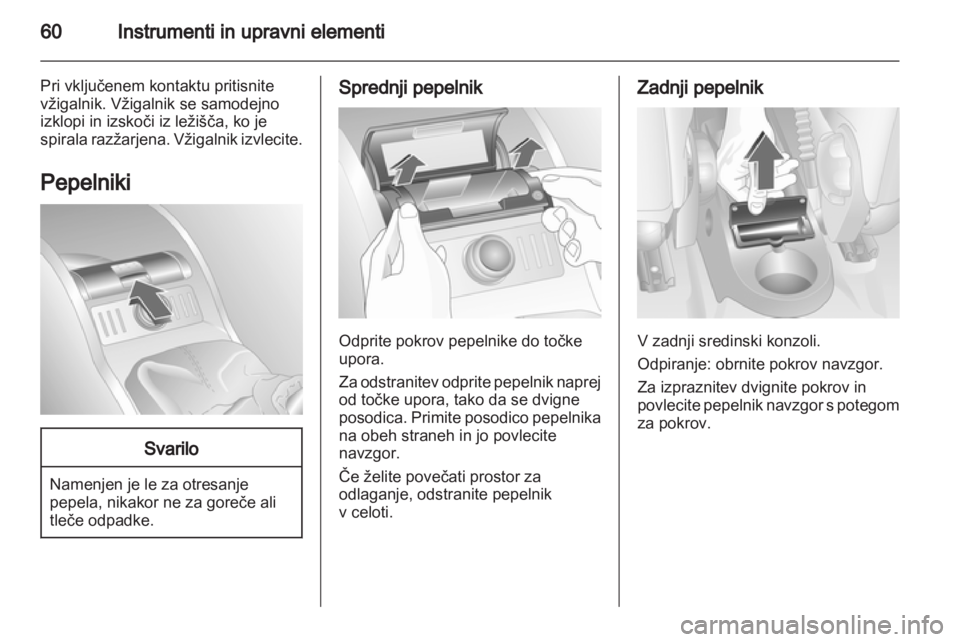 60 Instrumenti in upravni elementi

Pri vključenem kontaktu pritisnite vžigalnik. Vžigalnik se samodejno izklopi in izskoči iz ležišča, ko je spirala razžarjena. Vžigalnik izvlecite.

Pepelniki

Svarilo

Namenjen je le za otresanje pepela, nikakor ne za goreče ali tleče odpadke.

Sprednji pepelnik

Odprite pokrov pepelnike do točke upora.

Za odstranitev odprite pepelnik naprej od točke upora, tako da se dvigne posodica. Primite posodico pepelnika na obeh straneh in jo povlecite navzgor.

Če želite povečati prostor za odlaganje, odstranite pepelnik v celoti.

Zadnji pepelnik

V zadnji sredinski konzoli.

Odpiranje: obrnite pokrov navzgor.

Za izpraznitev dvignite pokrov in povlecite pepelnik navzgor s potegom za pokrov.

carmanualsonline.info