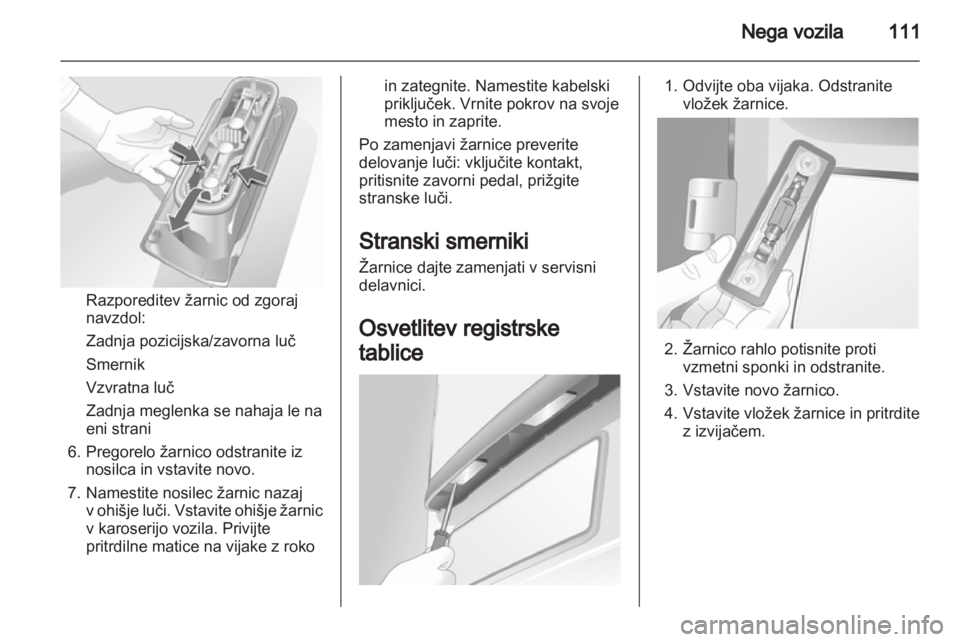 Nega vozila 111

Razporeditev žarnic od zgoraj navzdol:

Zadnja pozicijska/zavorna luč

Smernik

Vzvratna luč

Zadnja meglenka se nahaja le na eni strani

6. Pregorelo žarnico odstranite iz nosilca in vstavite novo.

7. Namestite nosilec žarnic nazaj v ohišje luči. Vstavite ohišje žarnic v karoserijo vozila. Privijte pritrdilne matice na vijake z roko in zategnite. Namestite kabelski priključek. Vrnite pokrov na svoje mesto in zaprite.

Po zamenjavi žarnice preverite delovanje luči: vključite kontakt, pritisnite zavorni pedal, prižgite stranske luči.

Stranski smerniki

Žarnice dajte zamenjati v servisni delavnici.

Osvetlitev registrske tablice

1. Odvijte oba vijaka. Odstranite vložek žarnice.

2. Žarnico rahlo potisnite proti vzmetni sponki in odstranite.

3. Vstavite novo žarnico.

4. Vstavite vložek žarnice in pritrdite z izvijačem.

carmanualsonline.info