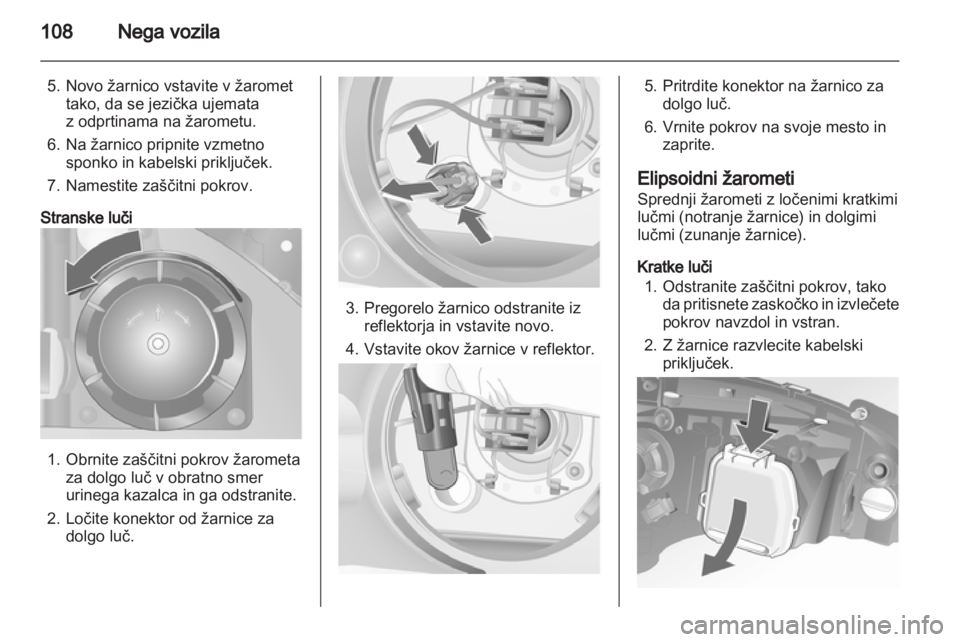 108 Nega vozila

5. Novo žarnico vstavite v žaromet tako, da se jezička ujemata z odprtinama na žarometu.
6. Na žarnico pripnite vzmetno sponko in kabelski priključek.
7. Namestite zaščitni pokrov.

Stranske luči

1. Obrnite zaščitni pokrov žarometa za dolgo luč v obratno smer urinega kazalca in ga odstranite.
2. Ločite konektor od žarnice za dolgo luč.

3. Pregorelo žarnico odstranite iz reflektorja in vstavite novo.
4. Vstavite okov žarnice v reflektor.

5. Pritrdite konektor na žarnico za dolgo luč.
6. Vrnite pokrov na svoje mesto in zaprite.

Elipsoidni žarometi
Sprednji žarometi z ločenimi kratkimi lučmi (notranje žarnice) in dolgimi lučmi (zunanje žarnice).

Kratke luči
1. Odstranite zaščitni pokrov, tako da pritisnete zaskočko in izvlečete pokrov navzdol in vstran.
2. Z žarnice razvlecite kabelski priključek.

carmanualsonline.info