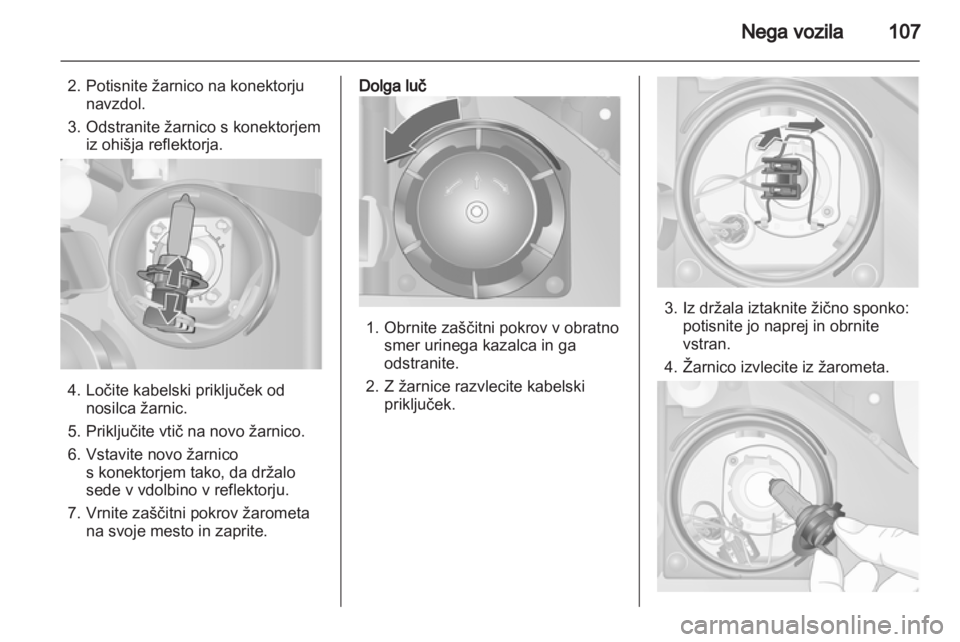 Nega vozila 107

2. Potisnite žarnico na konektorju navzdol.

3. Odstranite žarnico s konektorjem iz ohišja reflektorja.

4. Ločite kabelski priključek od nosilca žarnic.

5. Priključite vtič na novo žarnico.

6. Vstavite novo žarnico s konektorjem tako, da držalo sede v vdolbino v reflektorju.

7. Vrnite zaščitni pokrov žarometa na svoje mesto in zaprite.

Dolga luč

1. Obrnite zaščitni pokrov v obratno smer urinega kazalca in ga odstranite.

2. Z žarnice razvlecite kabelski priključek.

3. Iz držala iztaknite žično sponko: potisnite jo naprej in obrnite vstran.

4. Žarnico izvlecite iz žarometa.

carmanualsonline.info