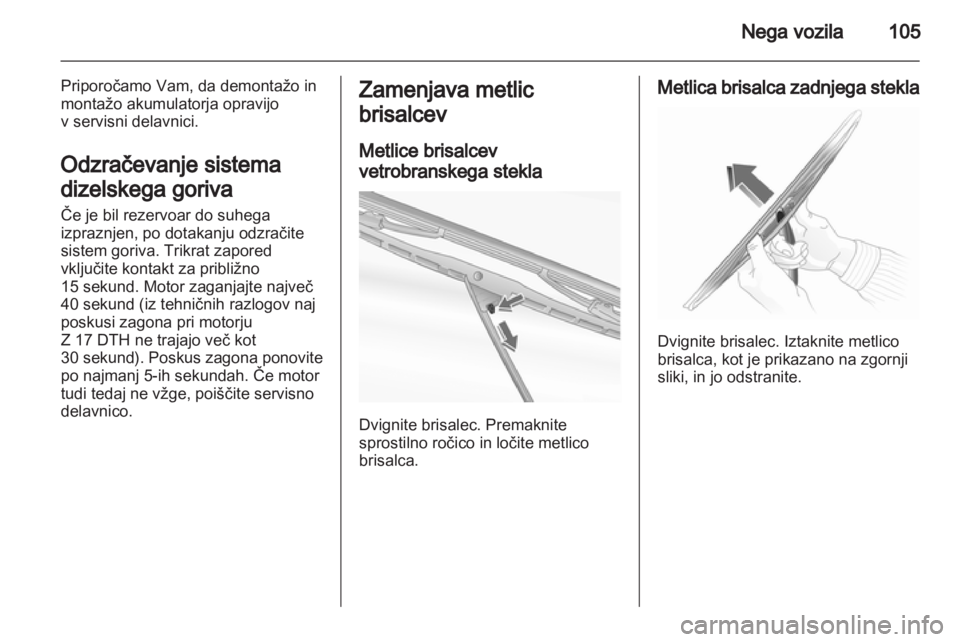 Nega vozila 105

Priporočamo Vam, da demontažo in montažo akumulatorja opravijo v servisni delavnici.

Odzračevanje sistema dizelskega goriva

Če je bil rezervoar do suhega izpraznjen, po dotakanju odzračite sistem goriva. Trikrat zapored vključite kontakt za približno 15 sekund. Motor zaganjajte največ 40 sekund (iz tehničnih razlogov naj poskusi zagona pri motorju Z 17 DTH ne trajajo več kot 30 sekund). Poskus zagona ponovite po najmanj 5-ih sekundah. Če motor tudi tedaj ne vžge, poiščite servisno delavnico.

Zamenjava metlic brisalcev

Metlice brisalcev vetrobranskega stekla

Dvignite brisalec. Premaknite sprostilno ročico in ločite metlico brisalca.

Metlica brisalca zadnjega stekla

Dvignite brisalec. Iztaknite metlico brisalca, kot je prikazano na zgornji sliki, in jo odstranite.

carmanualsonline.info