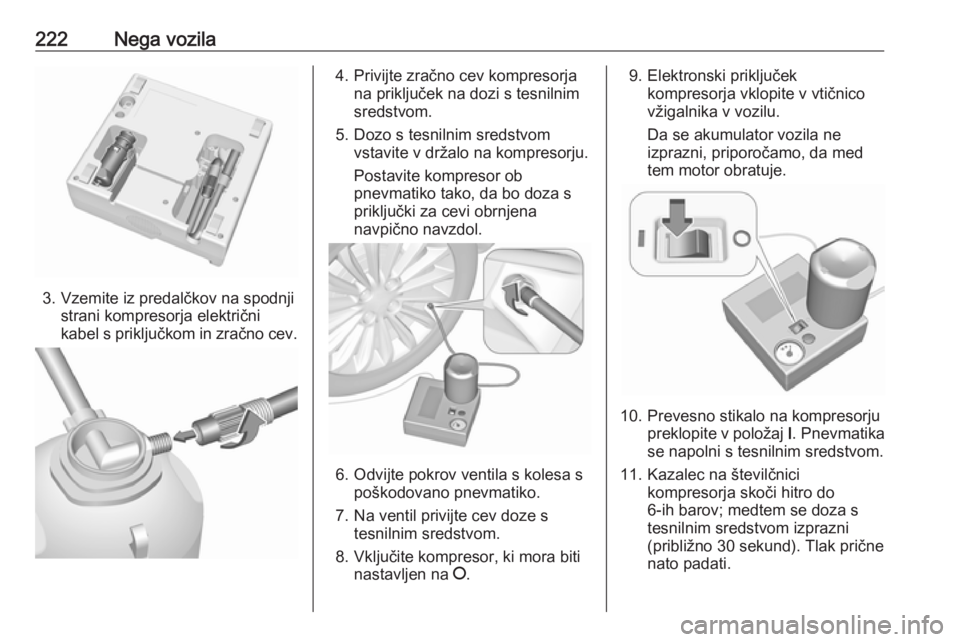 222 Nega vozila

3. Vzemite iz predalčkov na spodnji strani kompresorja električni kabel s priključkom in zračno cev.

4. Privijte zračno cev kompresorja na priključek na dozi s tesnilnim sredstvom.

5. Dozo s tesnilnim sredstvom vstavite v držalo na kompresorju.

Postavite kompresor ob pnevmatiko tako, da bo doza s priključki za cevi obrnjena navpično navzdol.

6. Odvijte pokrov ventila s kolesa s poškodovano pnevmatiko.

7. Na ventil privijte cev doze s tesnilnim sredstvom.

8. Vključite kompresor, ki mora biti nastavljen na O.

9. Elektronski priključek kompresorja vklopite v vtičnico vžigalnika v vozilu.

Da se akumulator vozila ne izprazni, priporočamo, da med tem motor obratuje.

10. Prevesno stikalo na kompresorju preklopite v položaj I. Pnevmatika se napolni s tesnilnim sredstvom.

11. Kazalec na številčnici kompresorja skoči hitro do 6-ih barov; medtem se doza s tesnilnim sredstvom izprazni (približno 30 sekund). Tlak prične nato padati.

carmanualsonline.info