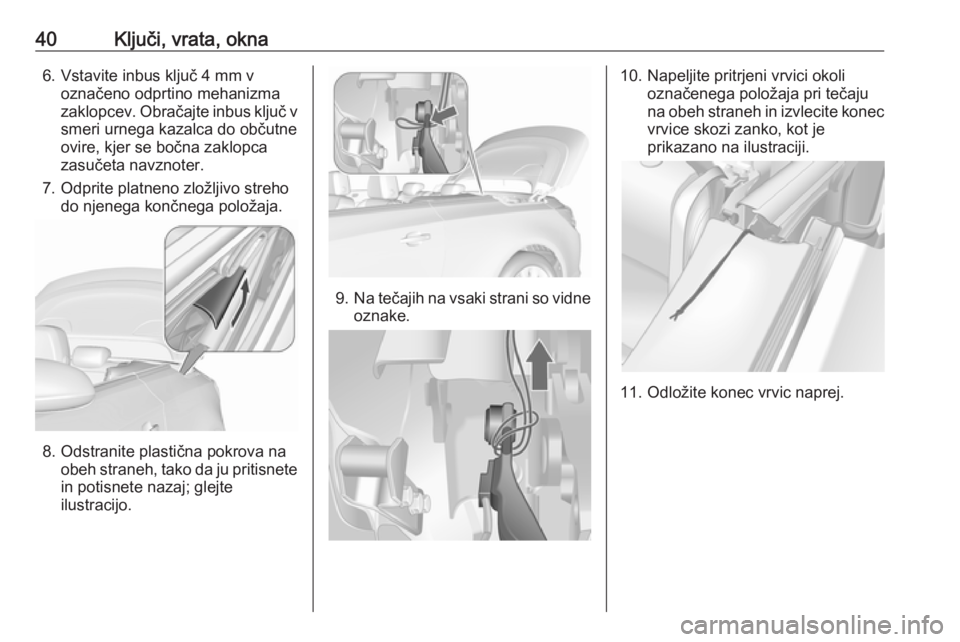 40 Ključi, vrata, okna

6. Vstavite inbus ključ 4 mm v označeno odprtino mehanizma zaklopcev. Obračajte inbus ključ v smeri urnega kazalca do občutne ovire, kjer se bočna zaklopca zasučeta navznoter.

7. Odprite platneno zložljivo streho do njenega končnega položaja.

8. Odstranite plastična pokrova na obeh straneh, tako da ju pritisnete in potisnete nazaj; glejte ilustracijo.

9. Na tečajih na vsaki strani so vidne oznake.

10. Napeljite pritrjeni vrvici okoli označenega položaja pri tečaju na obeh straneh in izvlecite konec vrvice skozi zanko, kot je prikazano na ilustraciji.

11. Odložite konec vrvic naprej.

carmanualsonline.info