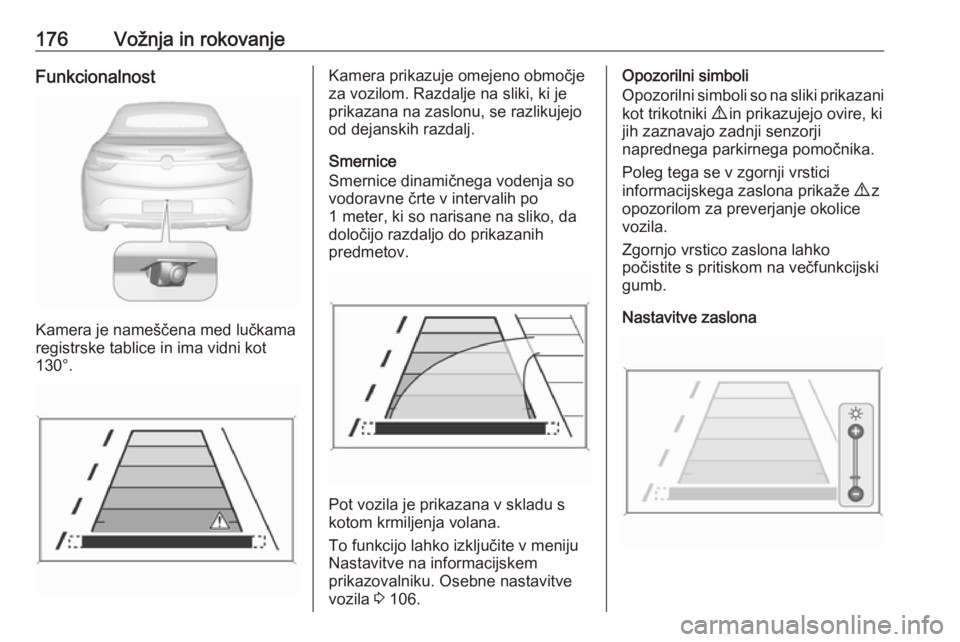 176 Vožnja in rokovanje

Funkcionalnost

Kamera je nameščena med lučkama registrske tablice in ima vidni kot 130°.

Kamera prikazuje omejeno območje za vozilom. Razdalje na sliki, ki je prikazana na zaslonu, se razlikujejo od dejanskih razdalj.

Smernice
Smernice dinamičnega vodenja so vodoravne črte v intervalih po 1 meter, ki so narisane na sliko, da določijo razdaljo do prikazanih predmetov.

Pot vozila je prikazana v skladu s kotom krmiljenja volana.

To funkcijo lahko izključite v meniju Nastavitve na informacijskem prikazovalniku. Osebne nastavitve vozila ⇨ 106.

Opozorilni simboli
Opozorilni simboli so na sliki prikazani kot trikotniki ⚠ in prikazujejo ovire, ki jih zaznavajo zadnji senzorji naprednega parkirnega pomočnika.

Poleg tega se v zgornji vrstici informacijskega zaslona prikaže ⚠ z opozorilom za preverjanje okolice vozila.

Zgornjo vrstico zaslona lahko počistite s pritiskom na večfunkcijski gumb.

Nastavitve zaslona

carmanualsonline.info