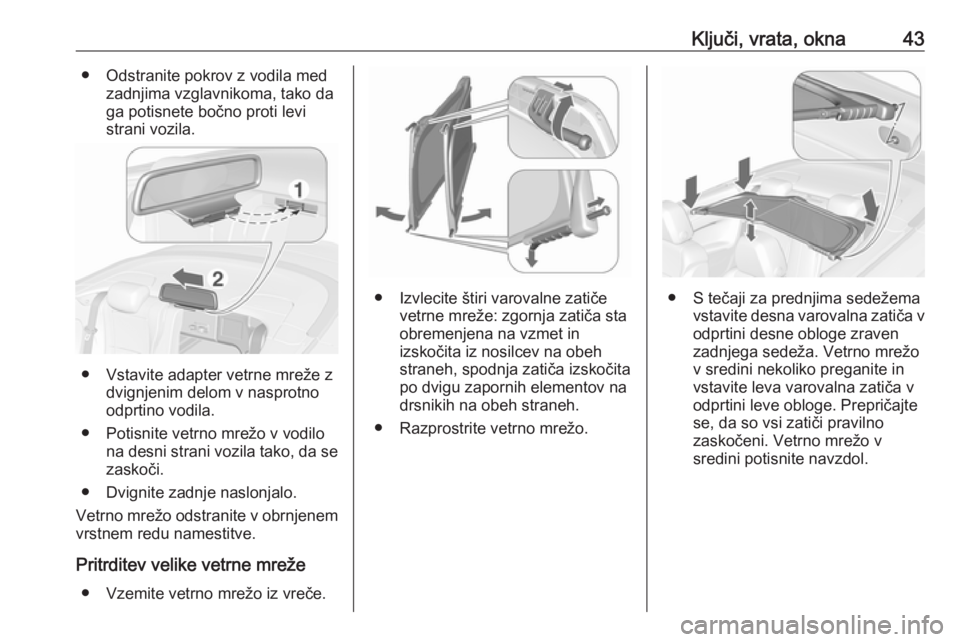 Ključi, vrata, okna 43

● Odstranite pokrov z vodila med zadnjima vzglavnikoma, tako da ga potisnete bočno proti levi strani vozila.

1

2

● Vstavite adapter vetrne mreže z dvignjenim delom v nasprotno odprtino vodila.

● Potisnite vetrno mrežo v vodilo na desni strani vozila tako, da se zaskoči.

● Dvignite zadnje naslonjalo.

Vetrno mrežo odstranite v obrnjenem vrstnem redu namestitve.

Pritrditev velike vetrne mreže

● Vzemite vetrno mrežo iz vreče.

● Izvlecite štiri varovalne zatiče vetrne mreže: zgornja zatiča sta obremenjena na vzmet in izskočita iz nosilcev na obeh straneh, spodnja zatiča izskočita po dvigu zapornih elementov na drsnikih na obeh straneh.

● Razprostrite vetrno mrežo.

● S tečaji za prednjima sedežema vstavite desna varovalna zatiča v odprtini desne obloge zraven zadnjega sedeža. Vetrno mrežo v sredini nekoliko preganite in vstavite leva varovalna zatiča v odprtini leve obloge. Prepričajte se, da so vsi zatiči pravilno zaskočeni. Vetrno mrežo v sredini potisnite navzdol.

carmanualsonline.info