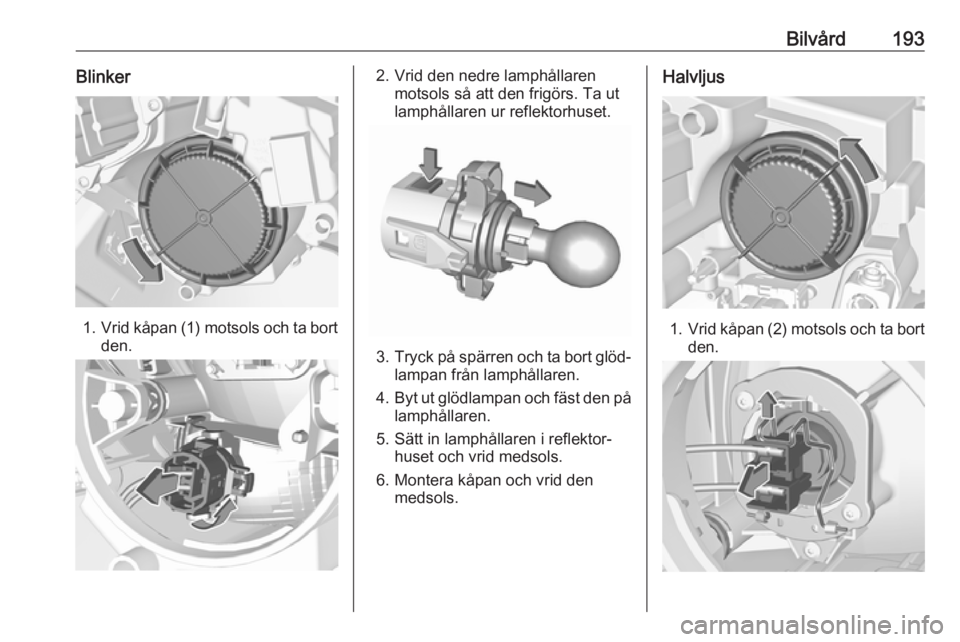 Bilvård 193

Blinker

1. Vrid kåpan (1) motsols och ta bort den.

2. Vrid den nedre lamphållaren motsols så att den frigörs. Ta ut lamphållaren ur reflektorhuset.

3. Tryck på spärren och ta bort glödlampan från lamphållaren.

4. Byt ut glödlampan och fäst den på lamphållaren.

5. Sätt in lamphållaren i reflektorhuset och vrid medsols.

6. Montera kåpan och vrid den medsols.

Halvljus

1. Vrid kåpan (2) motsols och ta bort den.

carmanualsonline.info