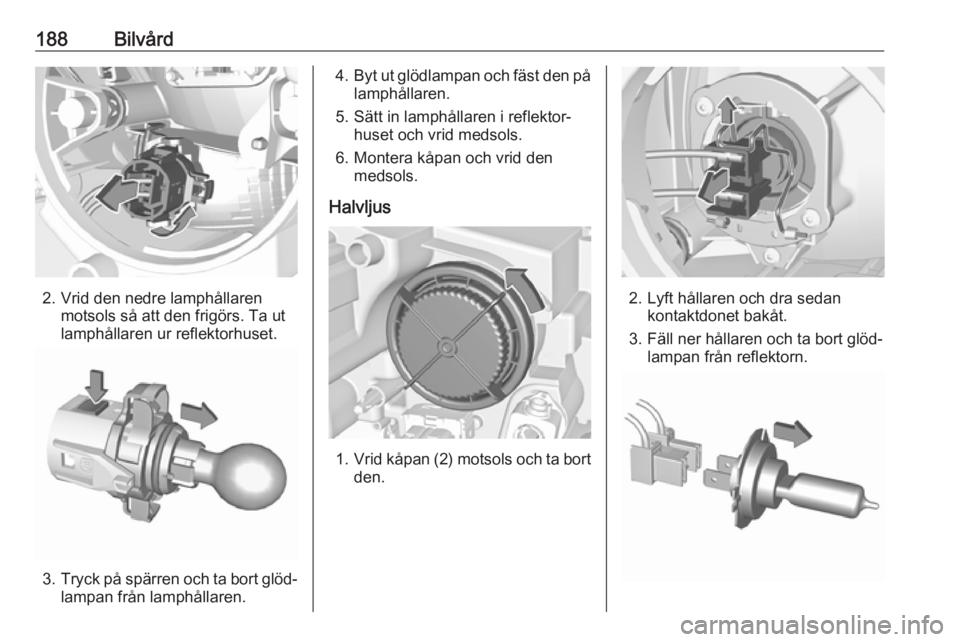 188 Bilvård

2. Vrid den nedre lamphållaren motsols så att den frigörs. Ta ut lamphållaren ur reflektorhuset.

3. Tryck på spärren och ta bort glödlampan från lamphållaren.

4. Byt ut glödlampan och fäst den på lamphållaren.

5. Sätt in lamphållaren i reflektorhuset och vrid medsols.

6. Montera kåpan och vrid den medsols.

Halvljus

1. Vrid kåpan (2) motsols och ta bort den.

2. Lyft hållaren och dra sedan kontaktdonet bakåt.

3. Fäll ner hållaren och ta bort glödlampan från reflektorn.

carmanualsonline.info