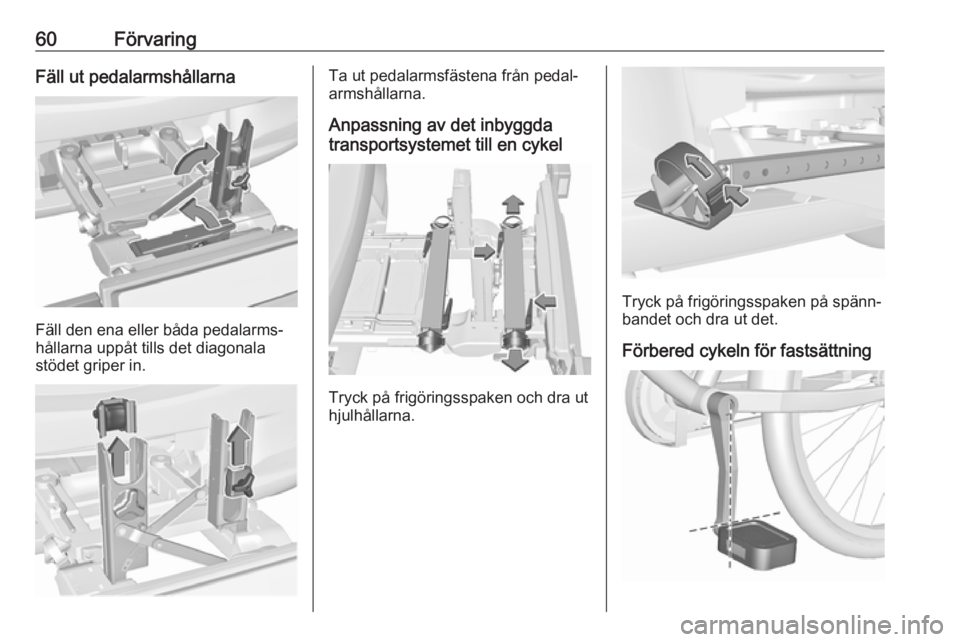 60 Förvaring

Fäll ut pedalarmshållarna

Fäll den ena eller båda pedalarmshållarna uppåt tills det diagonala stödet griper in.

Ta ut pedalarmsfästena från pedalarmshållarna.

Anpassning av det inbyggda transportsystemet till en cykel

Tryck på frigöringsspaken och dra ut hjulhållarna.

Tryck på frigöringsspaken på spännbandet och dra ut det.

Förbered cykeln för fastsättning

carmanualsonline.info